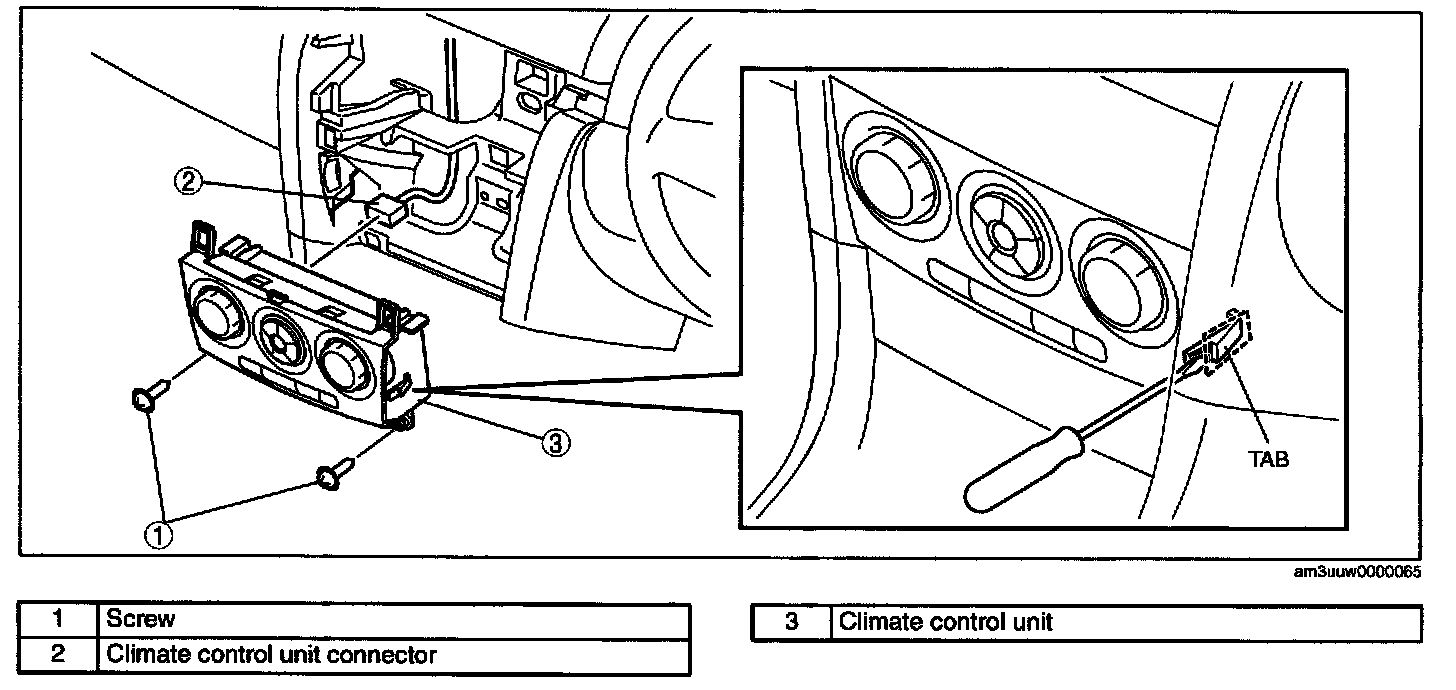 ②

③

①

TAB

am3uuw0000065

| 1 | Screw |
|---|---|
| 2 | Climate control unit connector |

| 3 | Climate control unit |
|---|---|