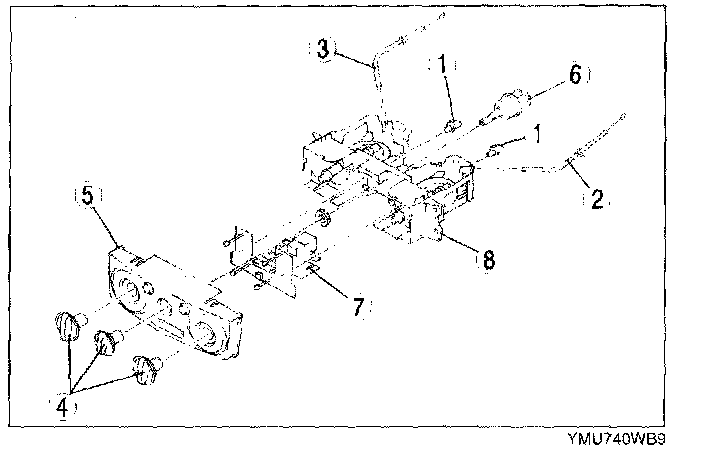 3
1
6
1
2
5
8
7
4
YMU740WB9