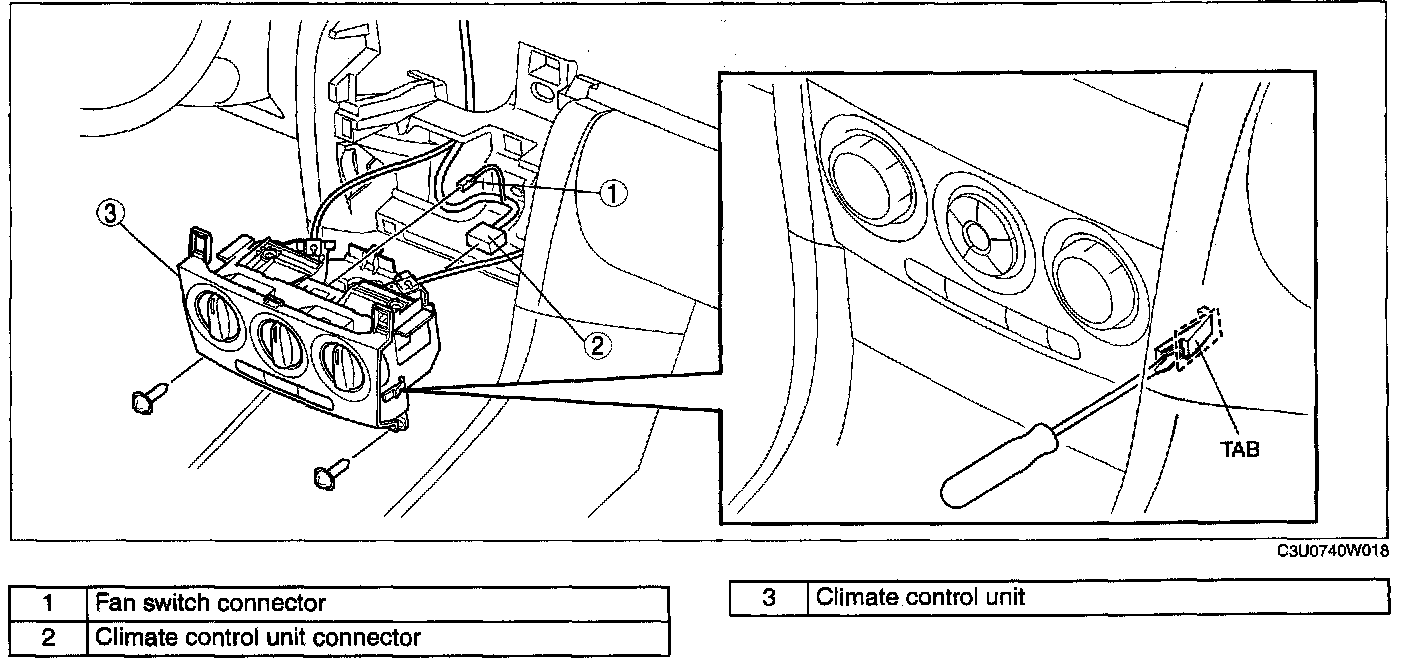 ③

①

②

TAB

C3U0740W018

| 1 | Fan switch connector |
|---|---|
| 2 | Climate control unit connector |

| 3 | Climate control unit |
|---|---|