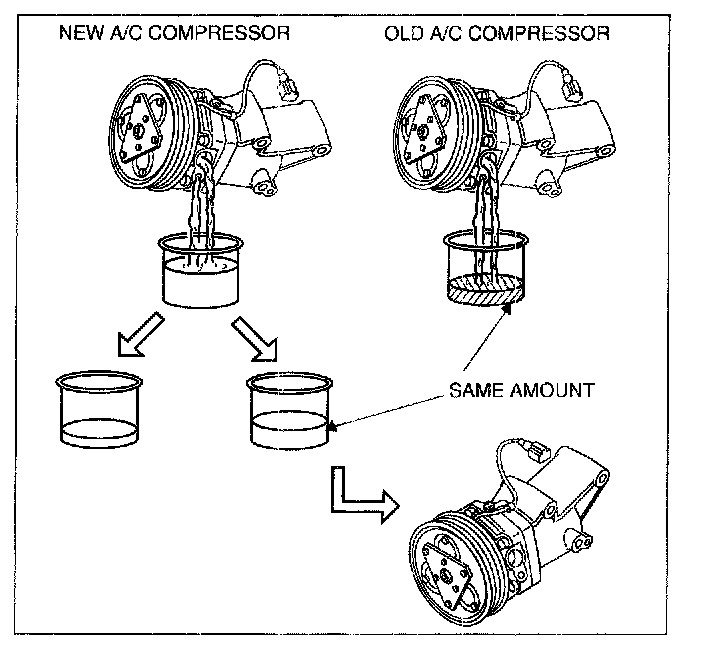 NEW A/C COMPRESSOR

OLD A/C COMPRESSOR

SAME AMOUNT