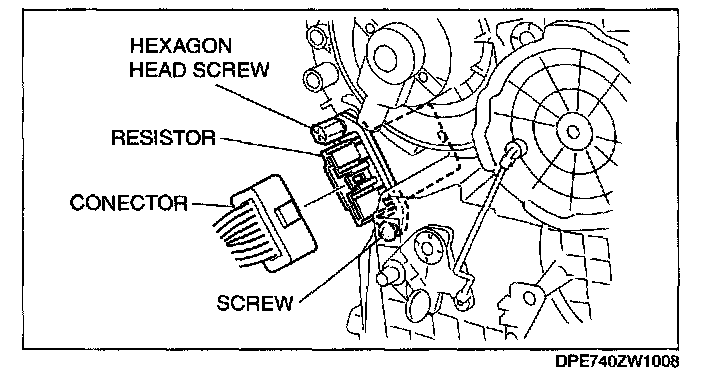 HEXAGON HEAD SCREW

RESISTOR

CONECTOR

SCREW

DPE740ZW1008