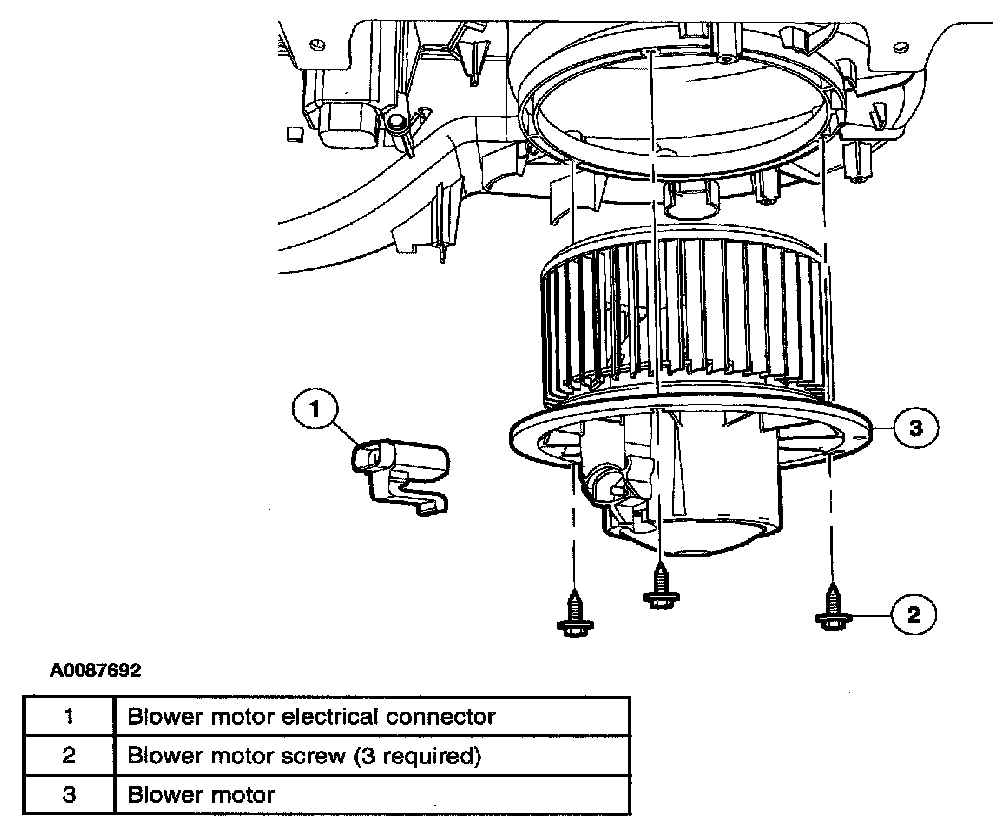 1

3

2

A0087692

| 1 | Blower motor electrical connector |
|---|---|
| 2 | Blower motor screw (3 required) |
| 3 | Blower motor |