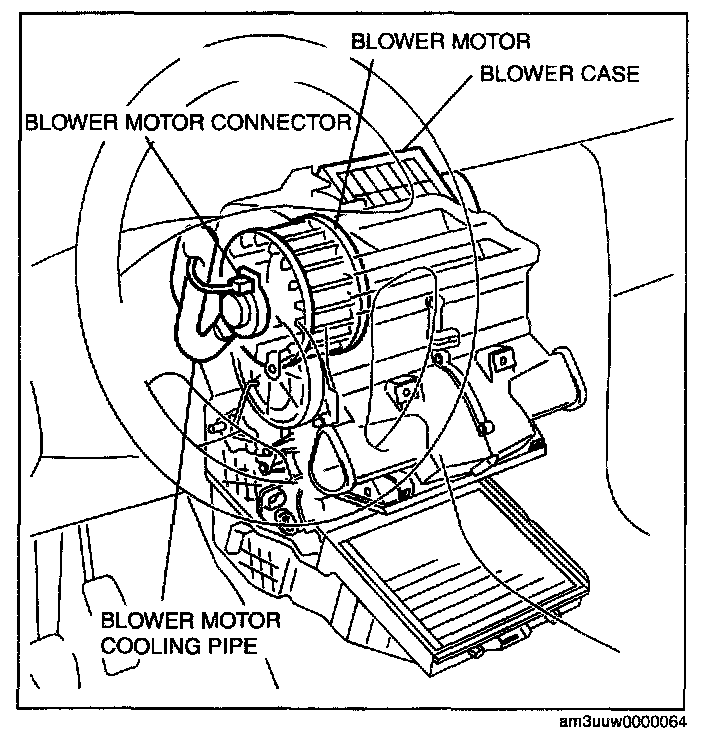 BLOWER MOTOR
BLOWER CASE
BLOWER MOTOR CONNECTOR
BLOWER MOTOR COOLING PIPE
am3uuw0000064