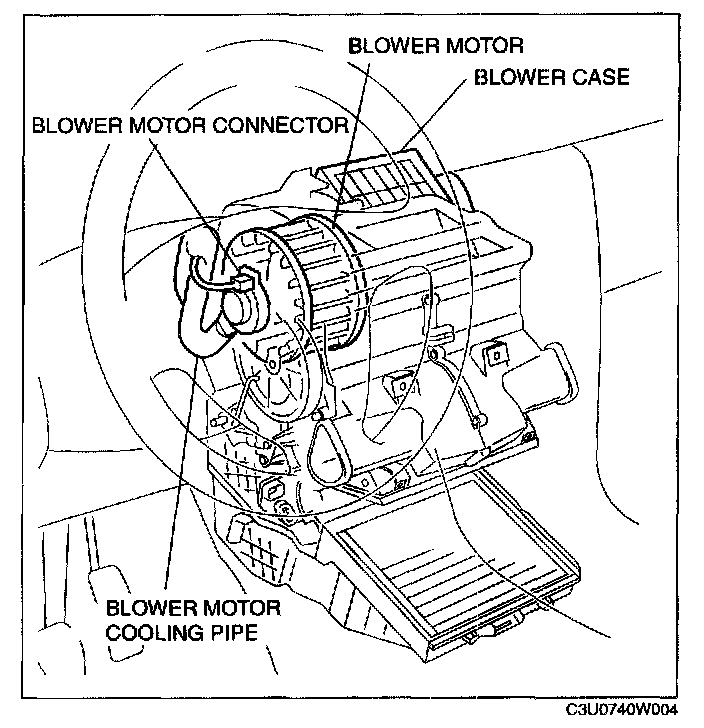 BLOWER MOTOR
BLOWER CASE
BLOWER MOTOR CONNECTOR
BLOWER MOTOR COOLING PIPE
C3U0740W004