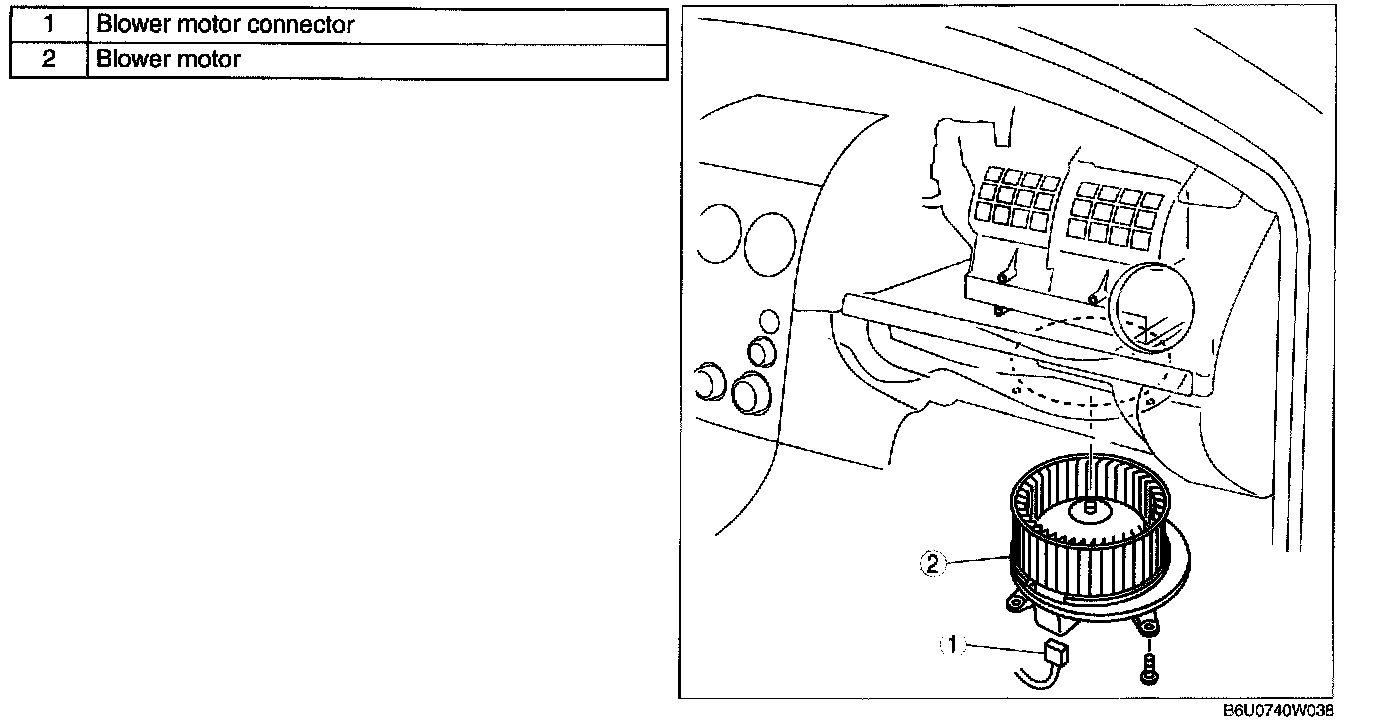 | 1 | Blower motor connector |
|---|---|
| 2 | Blower motor |

2

1

B6U0740W038