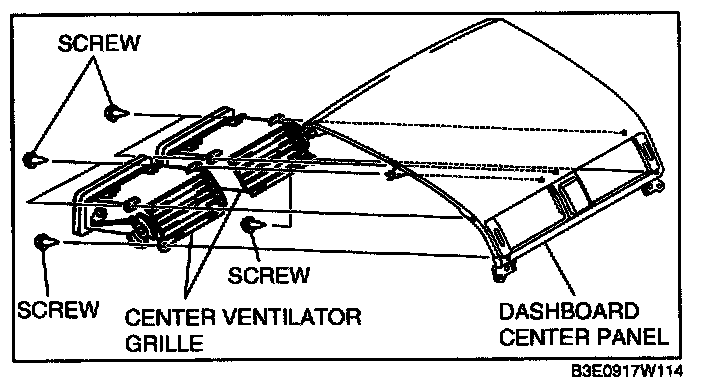 SCREW

SCREW

SCREW

CENTER VENTILATOR GRILLE

DASHBOARD CENTER PANEL

B3E0917W114