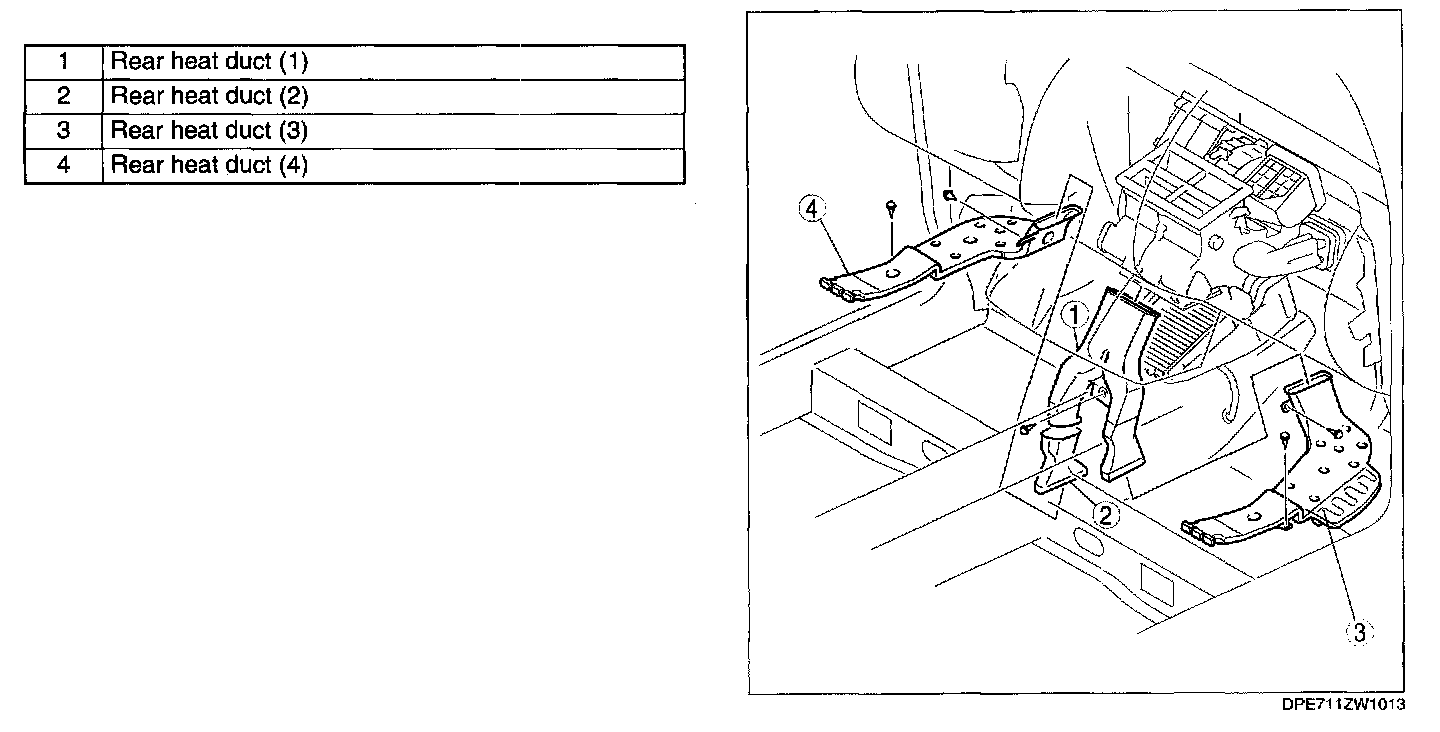 | 1 | Rear heat duct (1) |
|---|---|
| 2 | Rear heat duct (2) |
| 3 | Rear heat duct (3) |
| 4 | Rear heat duct (4) |

4

1

2

3

DPE711ZW1013