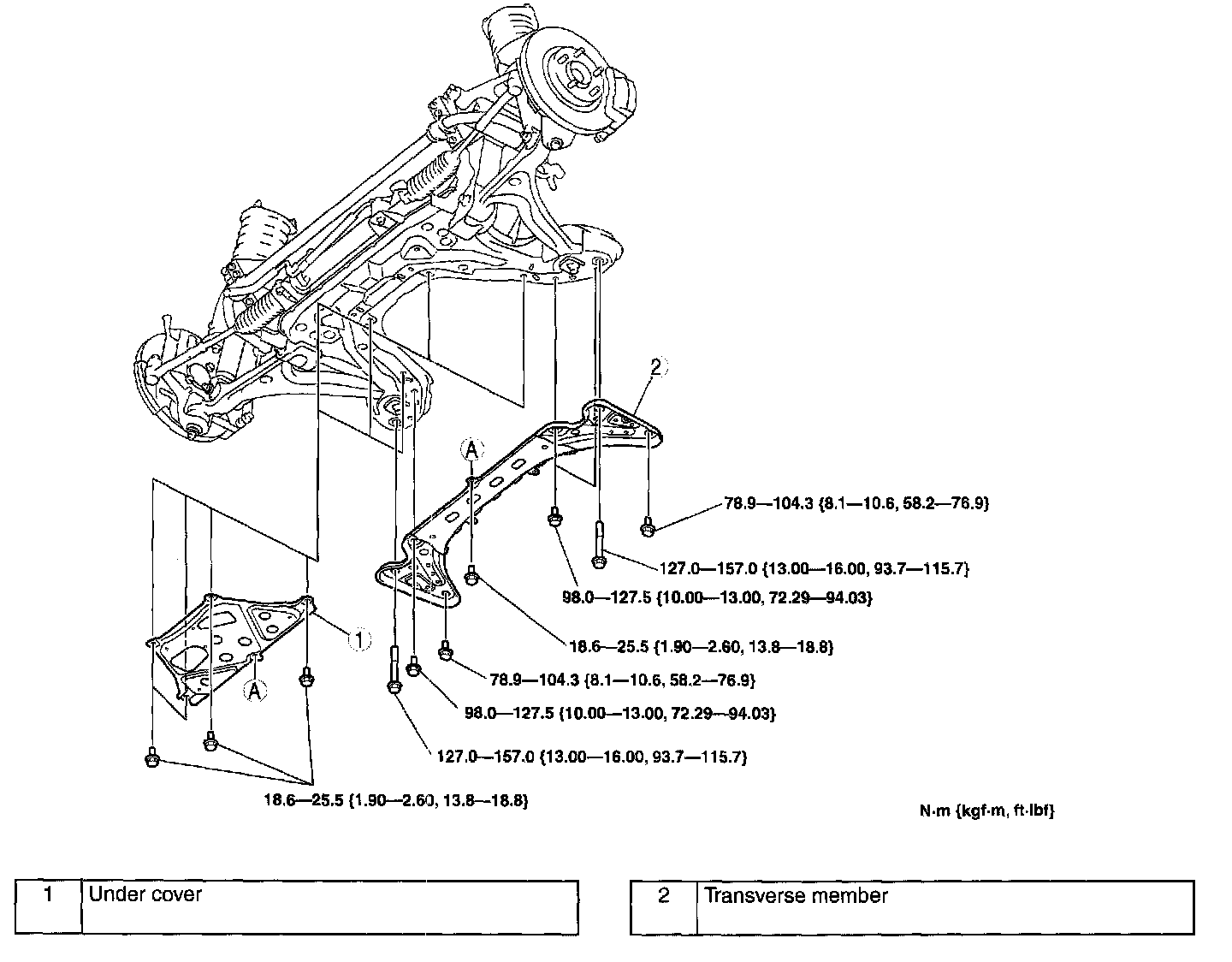 2

A

78.9—104.3 {8.1—10.6, 58.2—76.9}

127.0—157.0 {13.00—16.00, 93.7—115.7}

98.0—127.5 {10.00—13.00, 72.29—94.03}

18.6—25.5 {1.90—2.60, 13.8—18.8}

1

A

78.9—104.3 {8.1—10.6, 58.2—76.9}

98.0—127.5 {10.00—13.00, 72.29—94.03}

127.0—157.0 {13.00—16.00, 93.7—115.7}

18.6—25.5 {1.90—2.60, 13.8—18.8}

N·m {kgf·m, ft·lbf}

| 1 | Under cover |
|---|---|

| 2 | Transverse member |
|---|---|