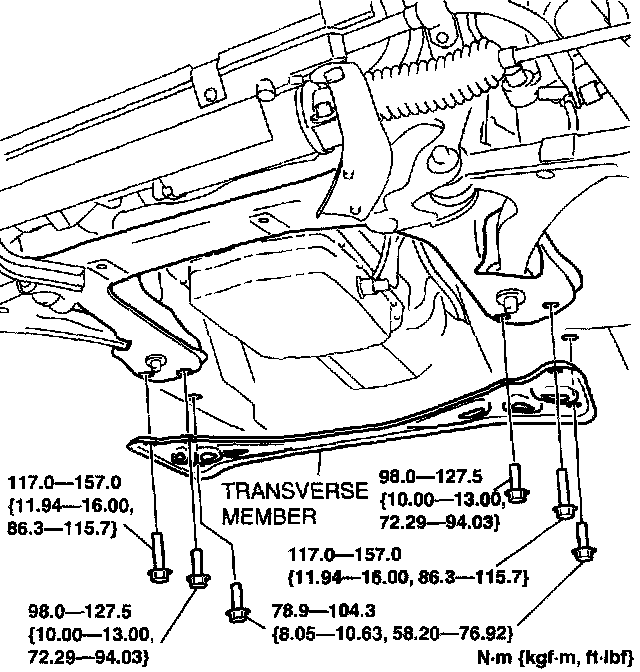 117.0—157.0 {11.94—16.00, 86.3—115.7}

TRANSVERSE MEMBER

98.0—127.5 {10.00—13.00, 72.29—94.03}

117.0—157.0 {11.94—16.00, 86.3—115.7}

98.0—127.5 {10.00—13.00, 72.29—94.03}

78.9—104.3 {8.05—10.63, 58.20—76.92}

N·m {kgf·m, ft·lbf}