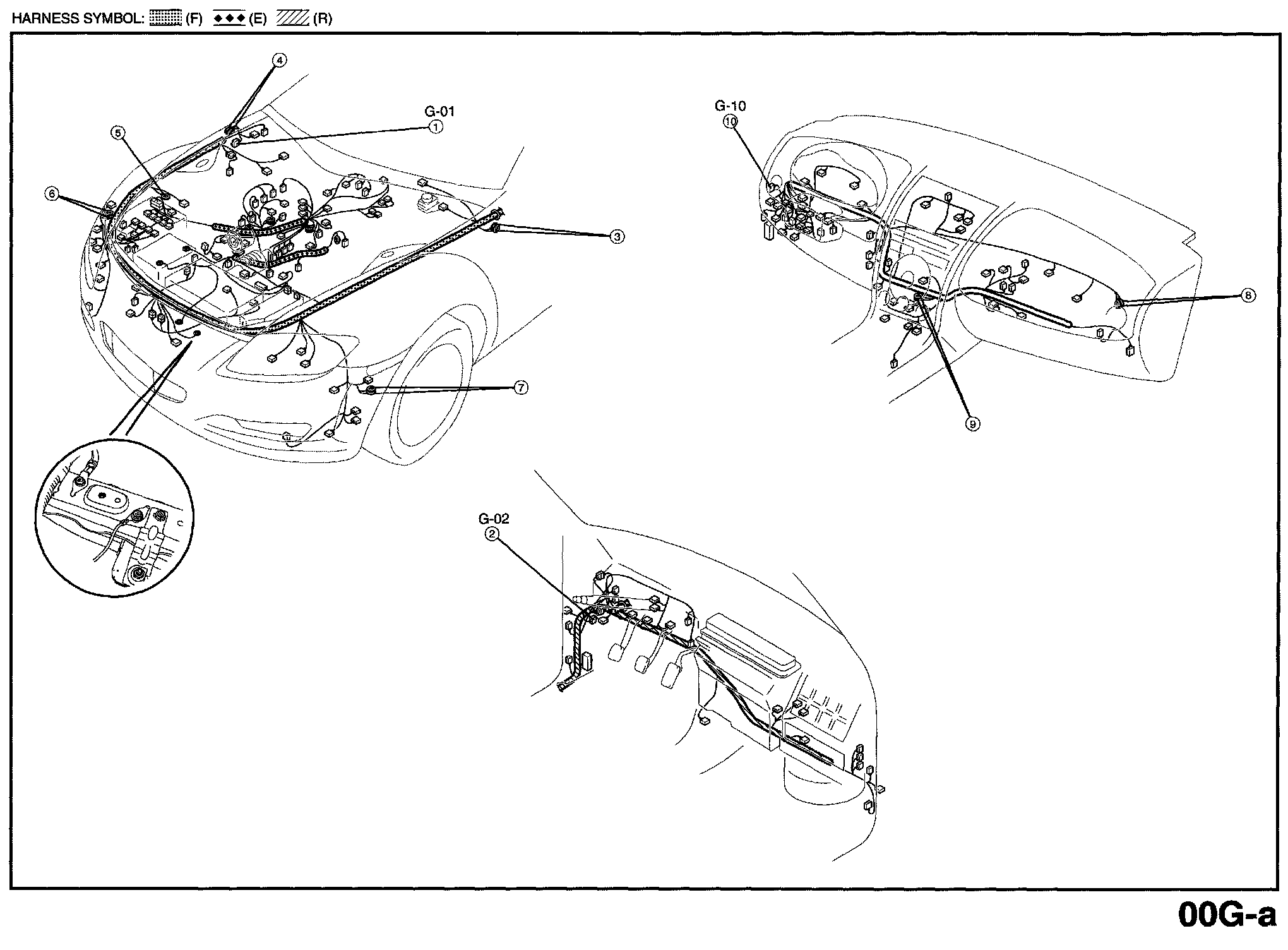 HARNESS SYMBOL: (F) (E) (R)

④

G-01
①

⑤

⑥

③

⑦

G-10
⑩

⑧

⑨

G-02
②

00G-a