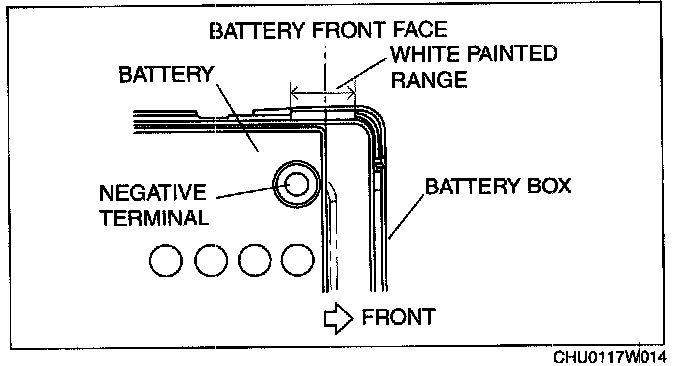 BATTERY FRONT FACE

WHITE PAINTED RANGE

BATTERY

NEGATIVE TERMINAL

BATTERY BOX

FRONT

CHU0117W014