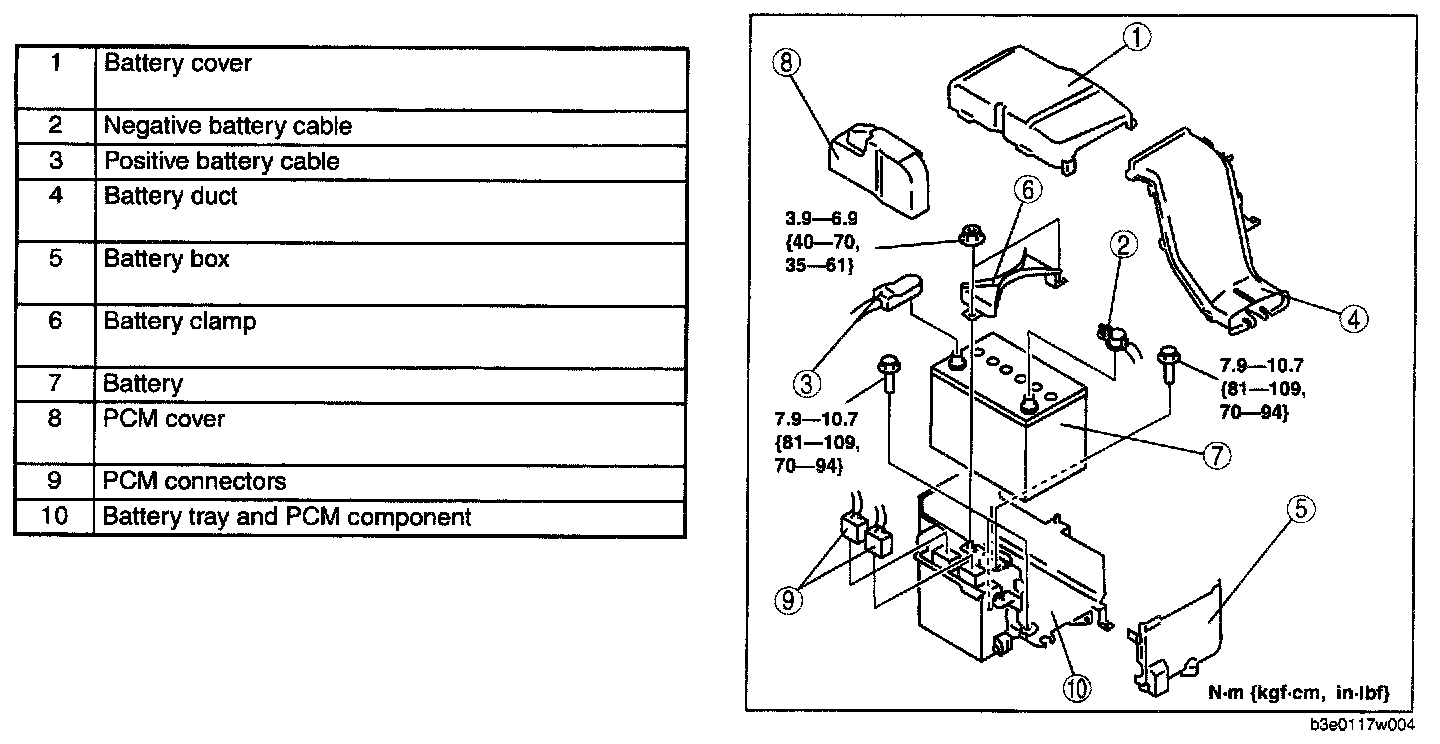 | 1 | Battery cover |
|---|---|
| 2 | Negative battery cable |
| 3 | Positive battery cable |
| 4 | Battery duct |
| 5 | Battery box |
| 6 | Battery clamp |
| 7 | Battery |
| 8 | PCM cover |
| 9 | PCM connectors |
| 10 | Battery tray and PCM component |

1
8
6
3.9—6.9 {40—70, 35—61}
2
4
3
7.9—10.7 {81—109, 70—94}
7.9—10.7 {81—109, 70—94}
7
5
9
10
N·m {kgf·cm, in·lbf}

b3e0117w004