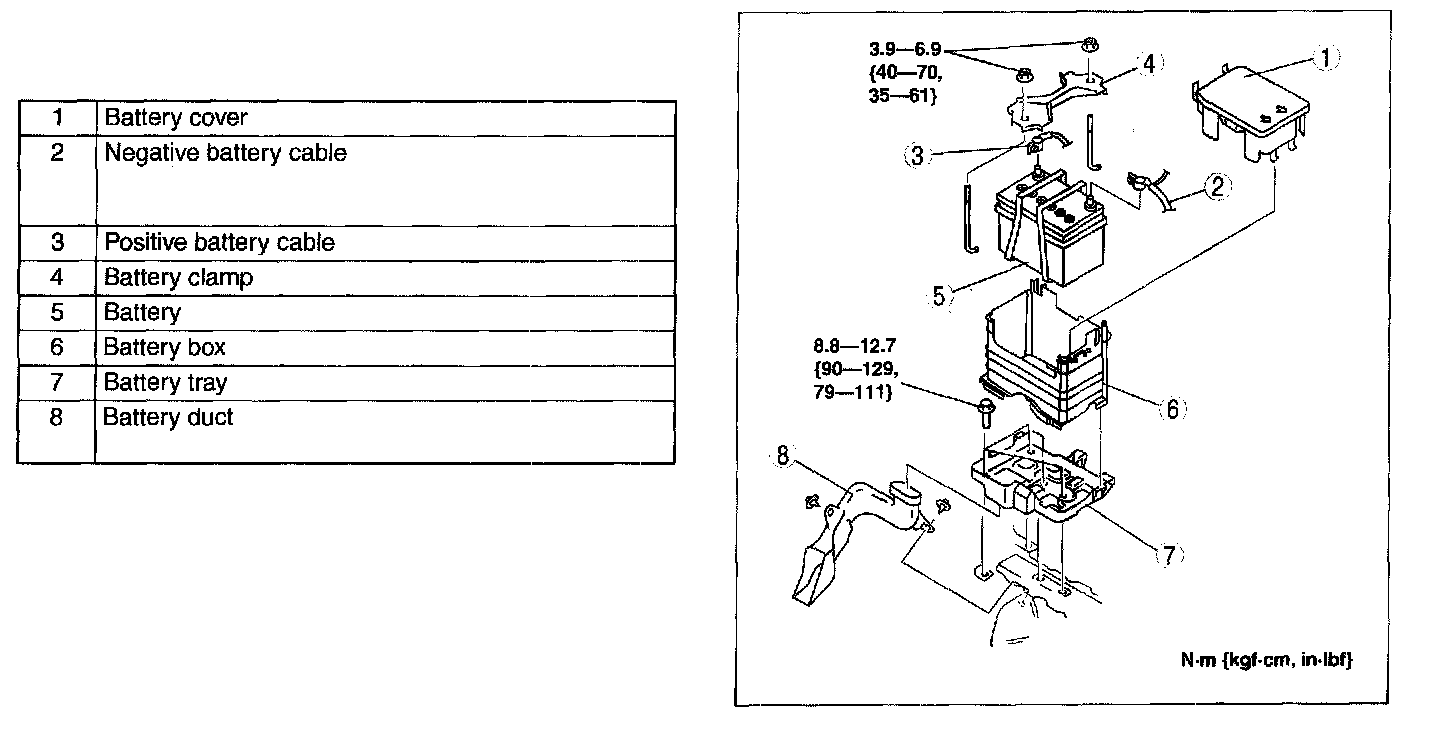 | 1 | Battery cover |
|---|---|
| 2 | Negative battery cable |
| 3 | Positive battery cable |
| 4 | Battery clamp |
| 5 | Battery |
| 6 | Battery box |
| 7 | Battery tray |
| 8 | Battery duct |

3.9—6.9 {40—70, 35—61}

4

1

3

2

5

8.8—12.7 {90—129, 79—111}

6

8

7

N·m {kgf·cm, in·lbf}