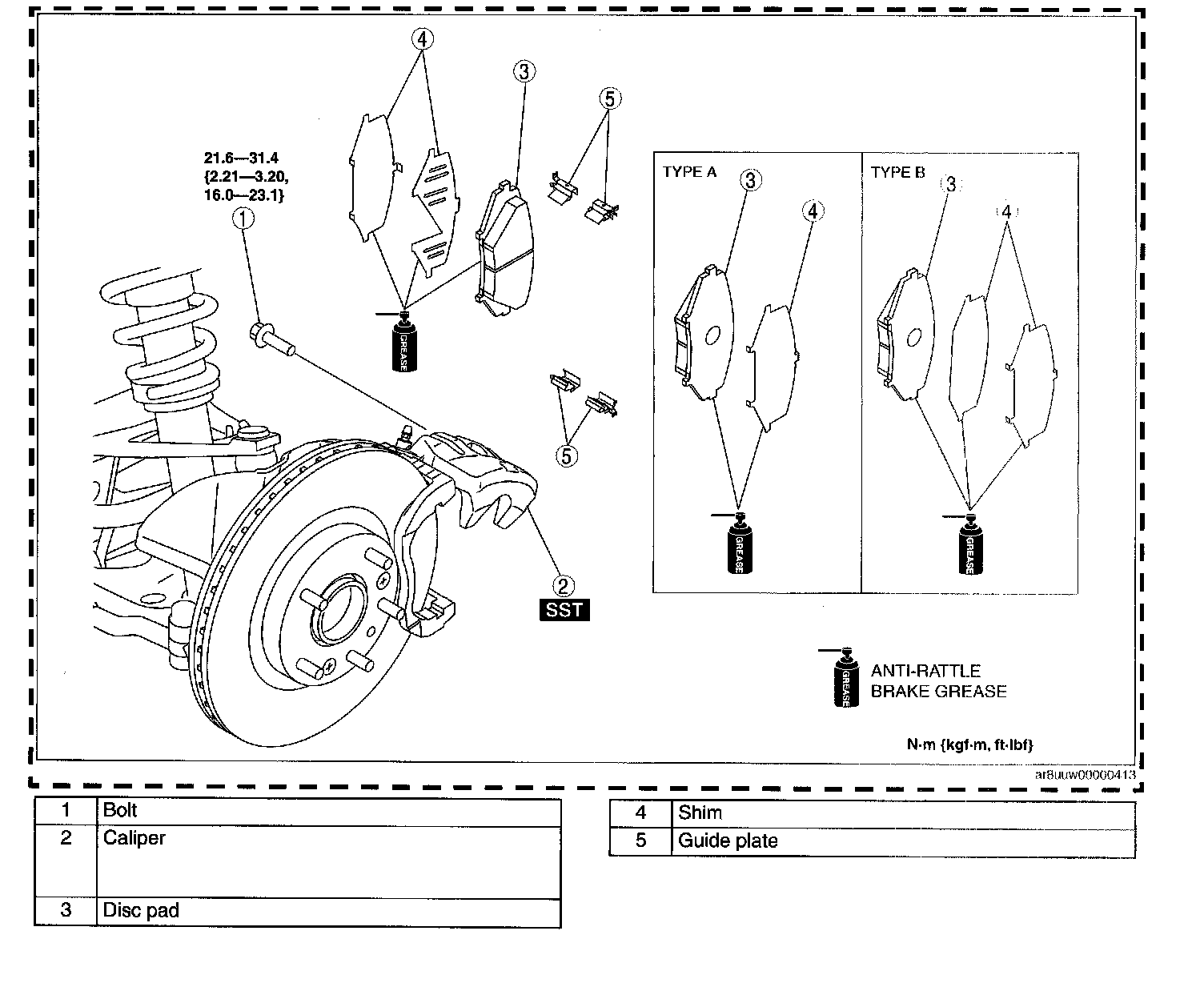 4

3

5

21.6—31.4
{2.21—3.20,
16.0—23.1}

1

GREASE

5

2
SST

TYPE A

3

4

GREASE

TYPE B

3

4

GREASE

GREASE
ANTI-RATTLE
BRAKE GREASE

N·m {kgf·m, ft·lbf}

ar8uuw00000413

| 1 | Bolt |
|---|---|
| 2 | Caliper |
| 3 | Disc pad |

| 4 | Shim |
|---|---|
| 5 | Guide plate |