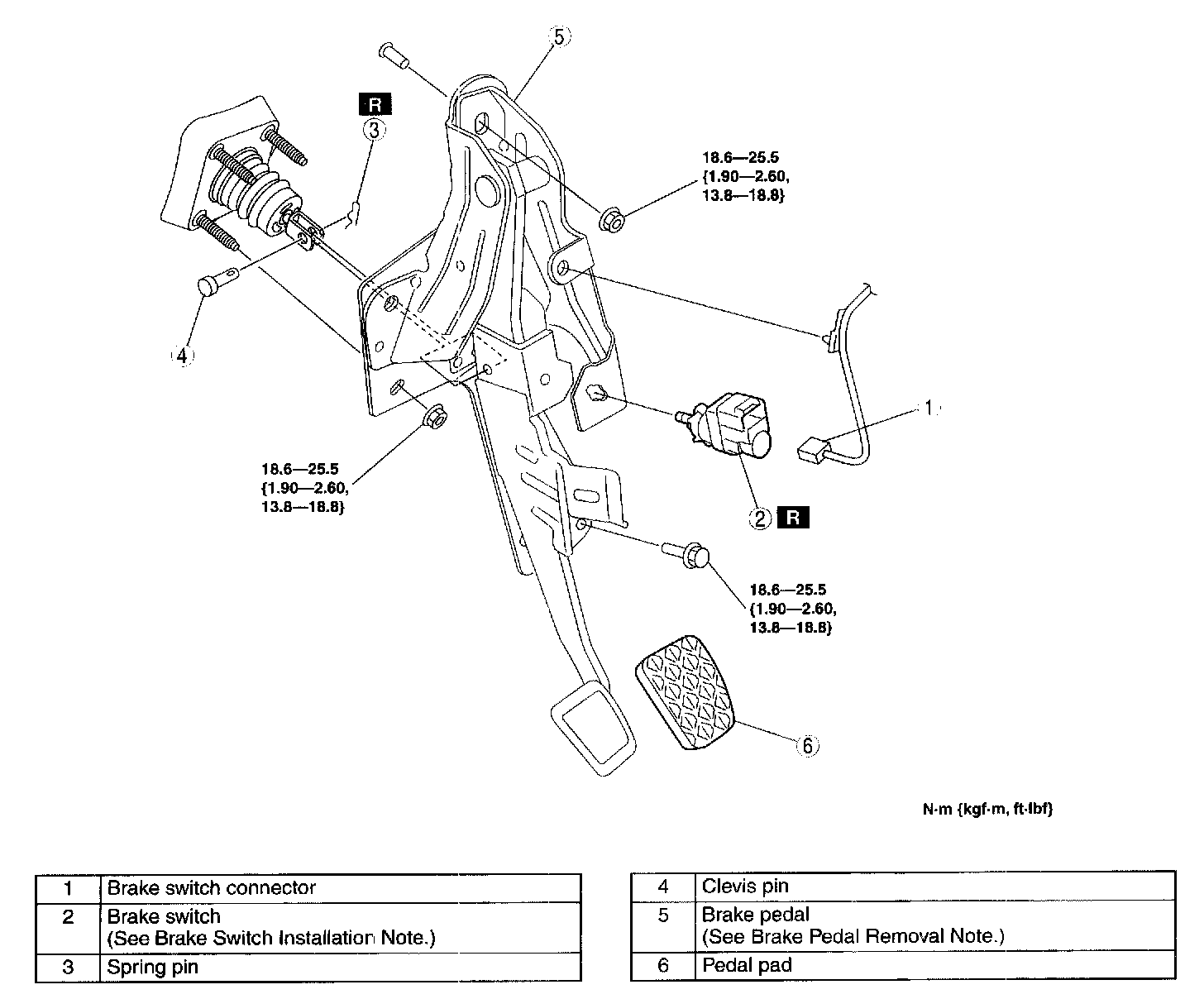 5

R

3

18.6—25.5
{1.90—2.60,
13.8—18.8}

4

1

18.6—25.5
{1.90—2.60,
13.8—18.8}

2 R

18.6—25.5
{1.90—2.60,
13.8—18.8}

6

N·m {kgf·m, ft·lbf}

| 1 | Brake switch connector |
|---|---|
| 2 | Brake switch (See Brake Switch Installation Note.) |
| 3 | Spring pin |

| 4 | Clevis pin |
|---|---|
| 5 | Brake pedal (See Brake Pedal Removal Note.) |
| 6 | Pedal pad |