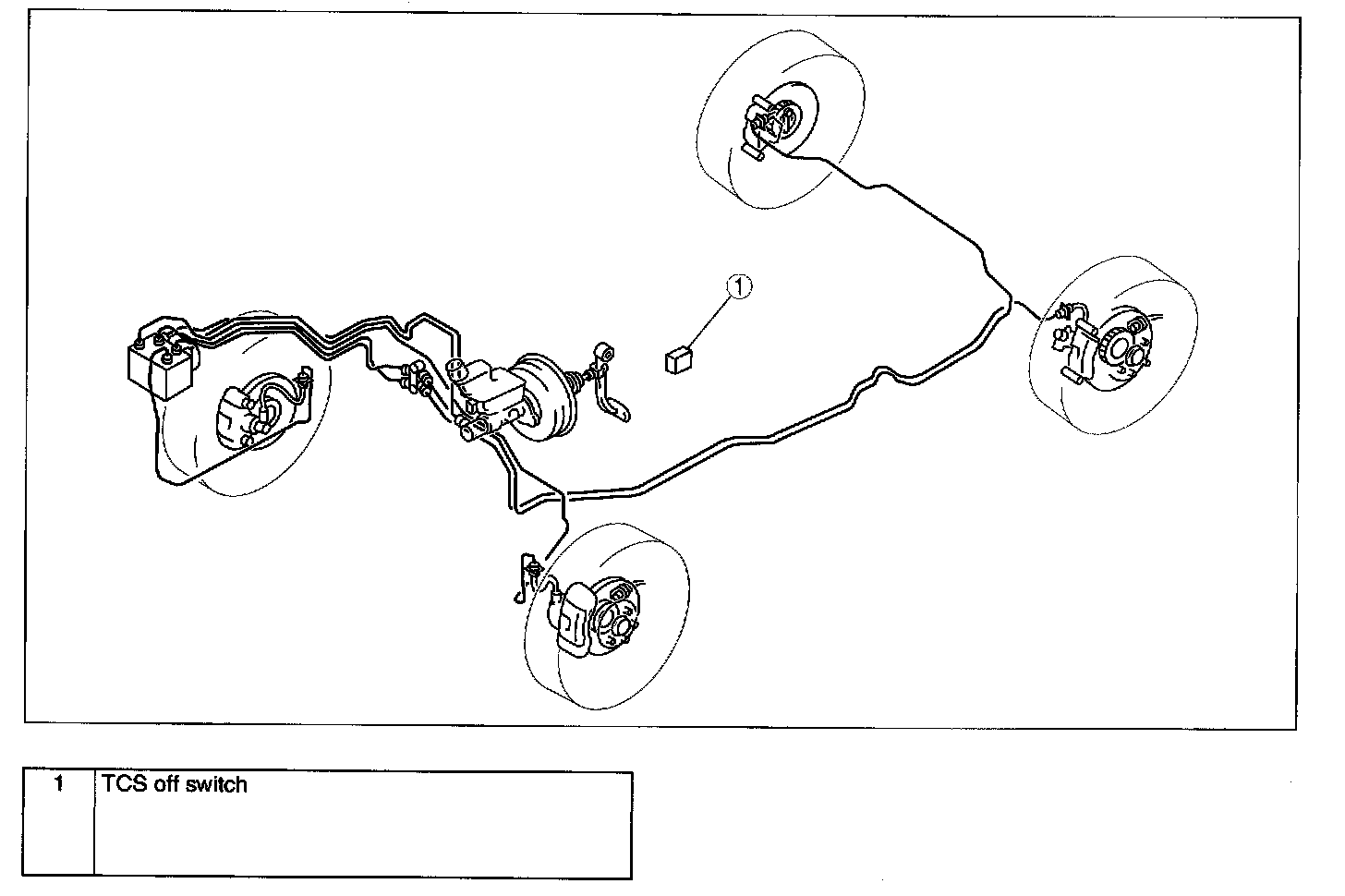 1

| 1 | TCS off switch |
|---|---|