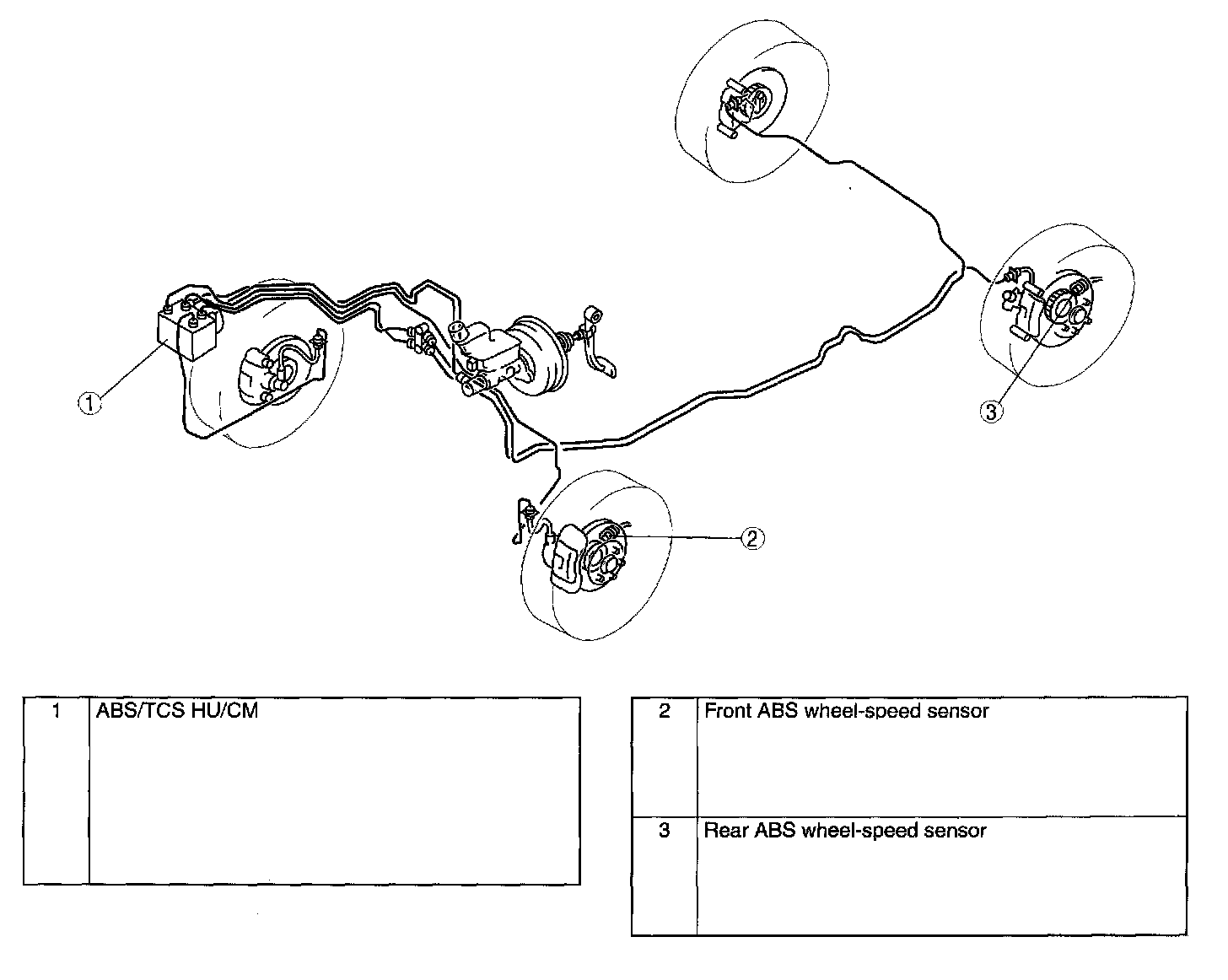 1

3

2

| 1 | ABS/TCS HU/CM |
|---|---|

| 2 | Front ABS wheel-speed sensor |
|---|---|
| 3 | Rear ABS wheel-speed sensor |