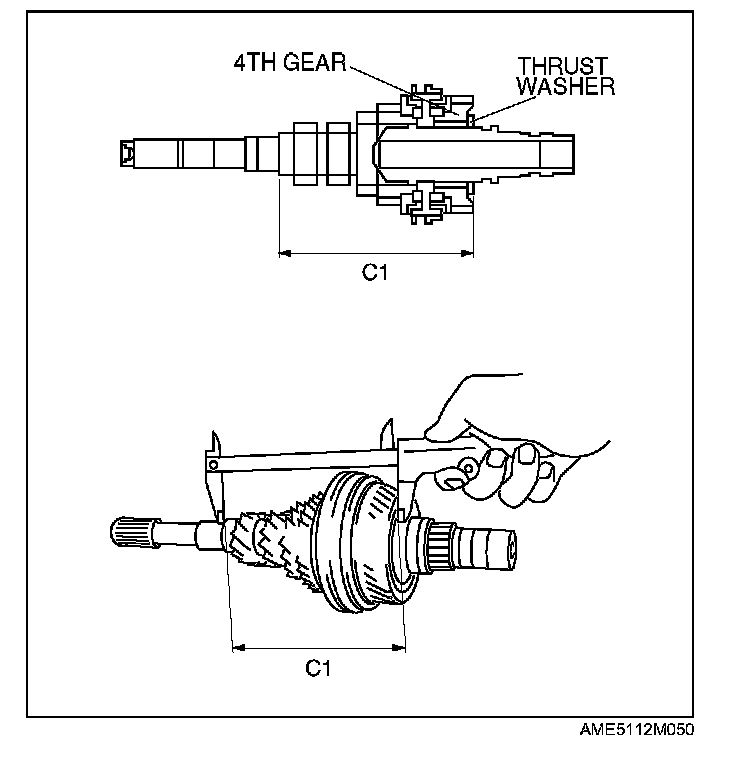 4TH GEAR

THRUST WASHER

C1

C1

AME5112M050