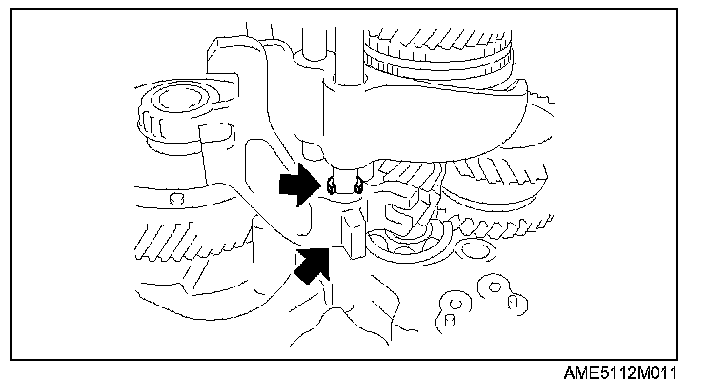 AME5112M011