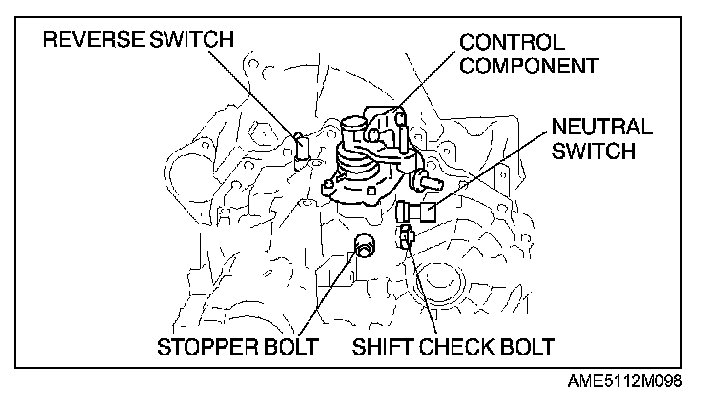 REVERSE SWITCH

CONTROL COMPONENT

NEUTRAL SWITCH

STOPPER BOLT

SHIFT CHECK BOLT

AME5112M098