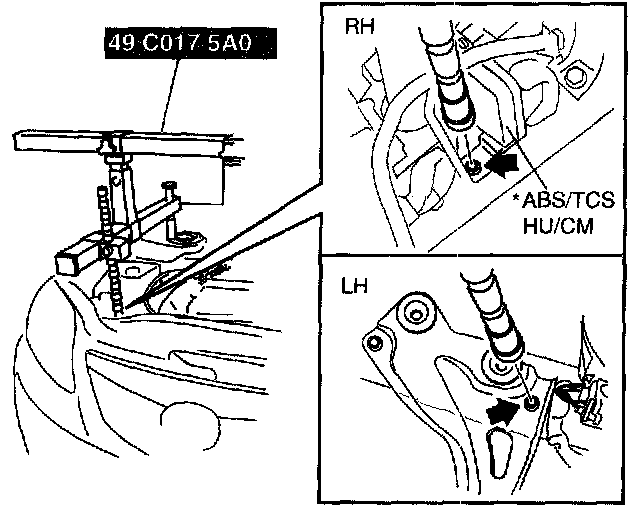 49 C017 5A0

RH

*ABS/TCS HU/CM

LH