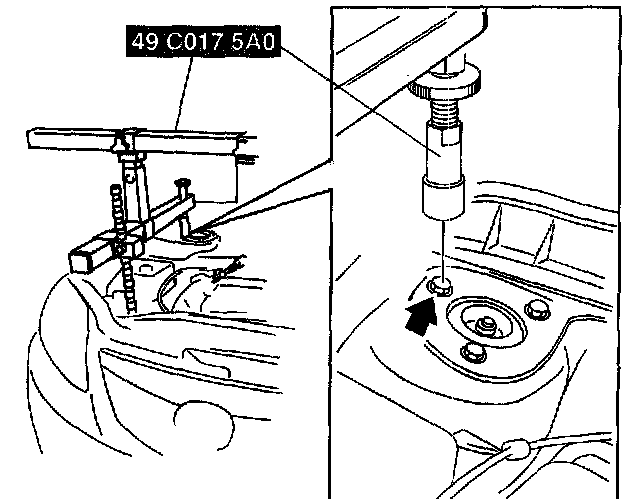 49 C017 5A0