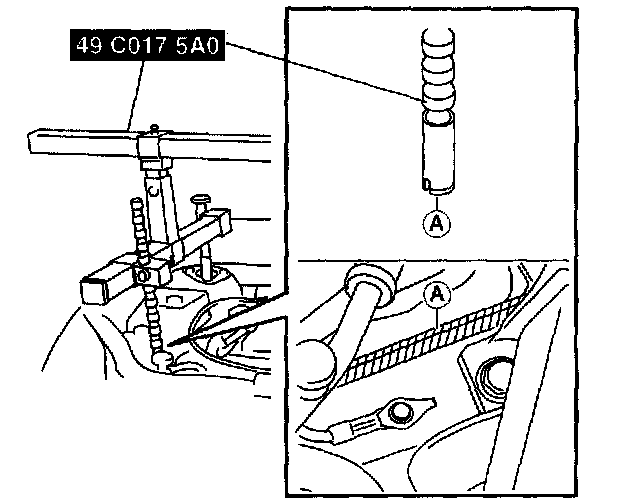 49 C017 5A0

A

A