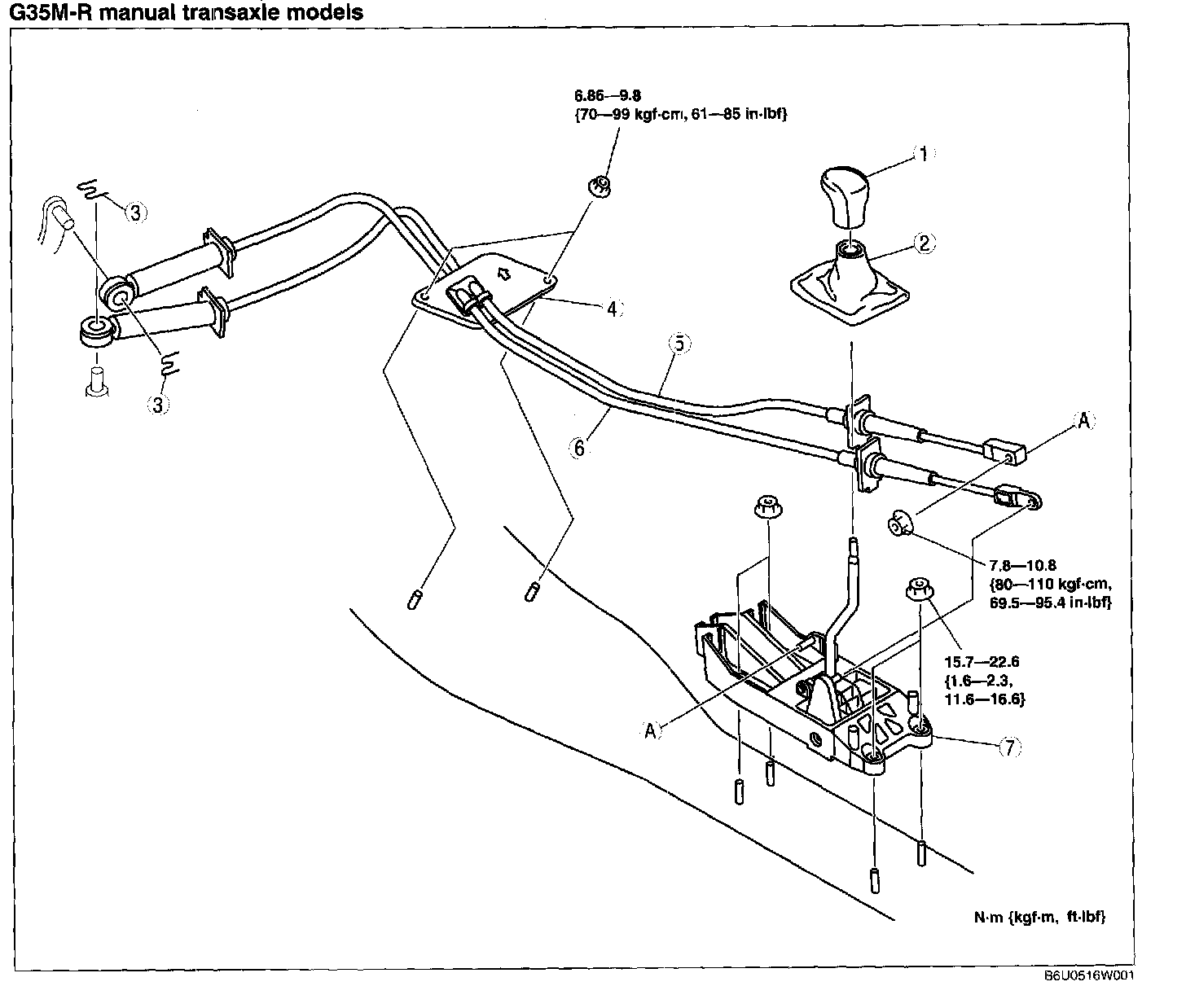 G35M-R manual transaxle models

6.86—9.8
{70—99 kgf·cm, 61—85 in·lbf}

1

2

3

3

4

5

6

A

7.8—10.8
{80—110 kgf·cm,
69.5—95.4 in·lbf}

15.7—22.6
{1.6—2.3,
11.6—16.6}

A

7

N·m {kgf·m, ft·lbf}

B6U0516W001