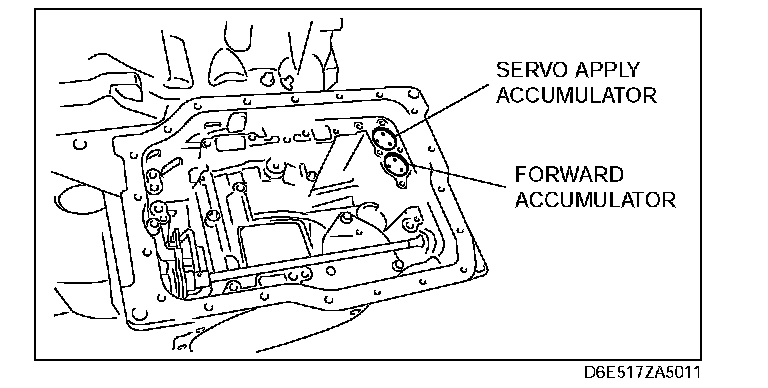 SERVO APPLY ACCUMULATOR

FORWARD ACCUMULATOR

D6E517ZA5011