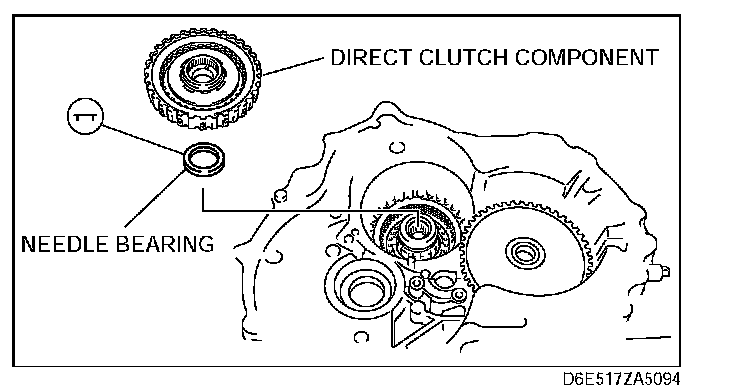 DIRECT CLUTCH COMPONENT

NEEDLE BEARING

D6E517ZA5094