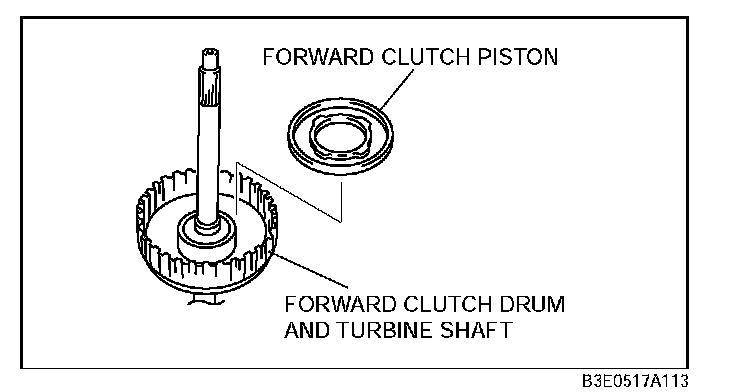 FORWARD CLUTCH PISTON

FORWARD CLUTCH DRUM AND TURBINE SHAFT

B3E0517A113