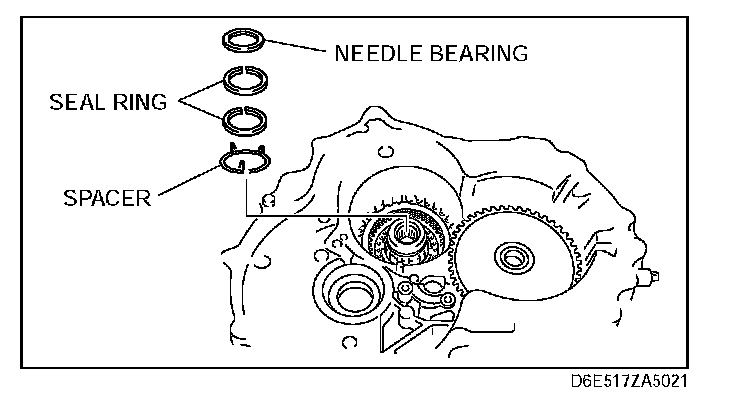 NEEDLE BEARING
SEAL RING
SPACER
D6E517ZA5021