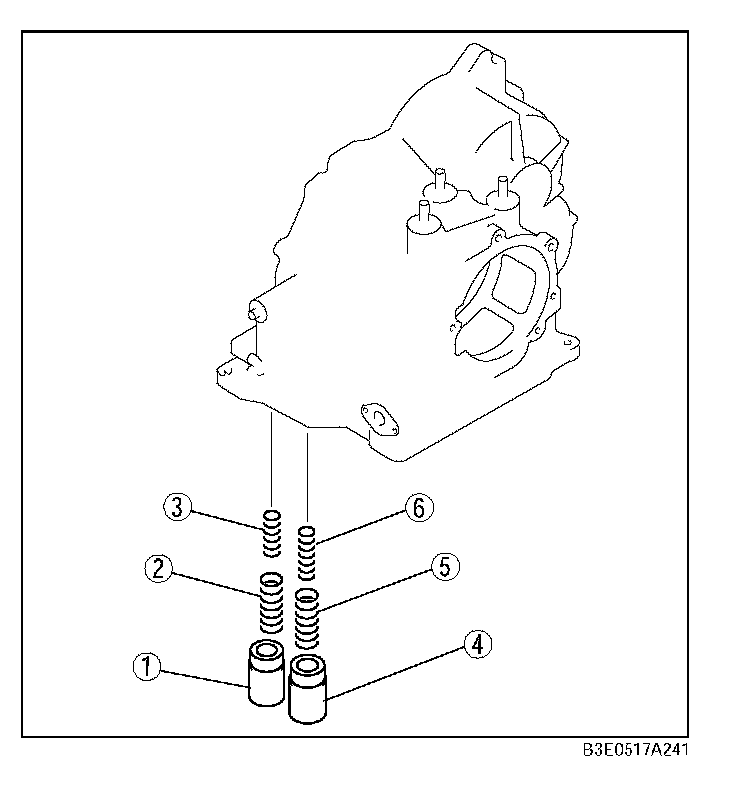 3
6
2
5
1
4
B3E0517A241