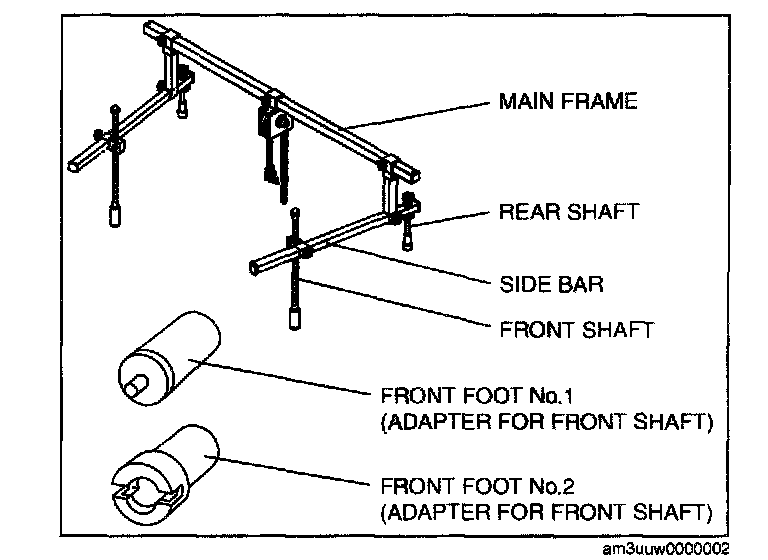 MAIN FRAME

REAR SHAFT

SIDE BAR

FRONT SHAFT

FRONT FOOT No.1
(ADAPTER FOR FRONT SHAFT)

FRONT FOOT No.2
(ADAPTER FOR FRONT SHAFT)

am3uuw0000002