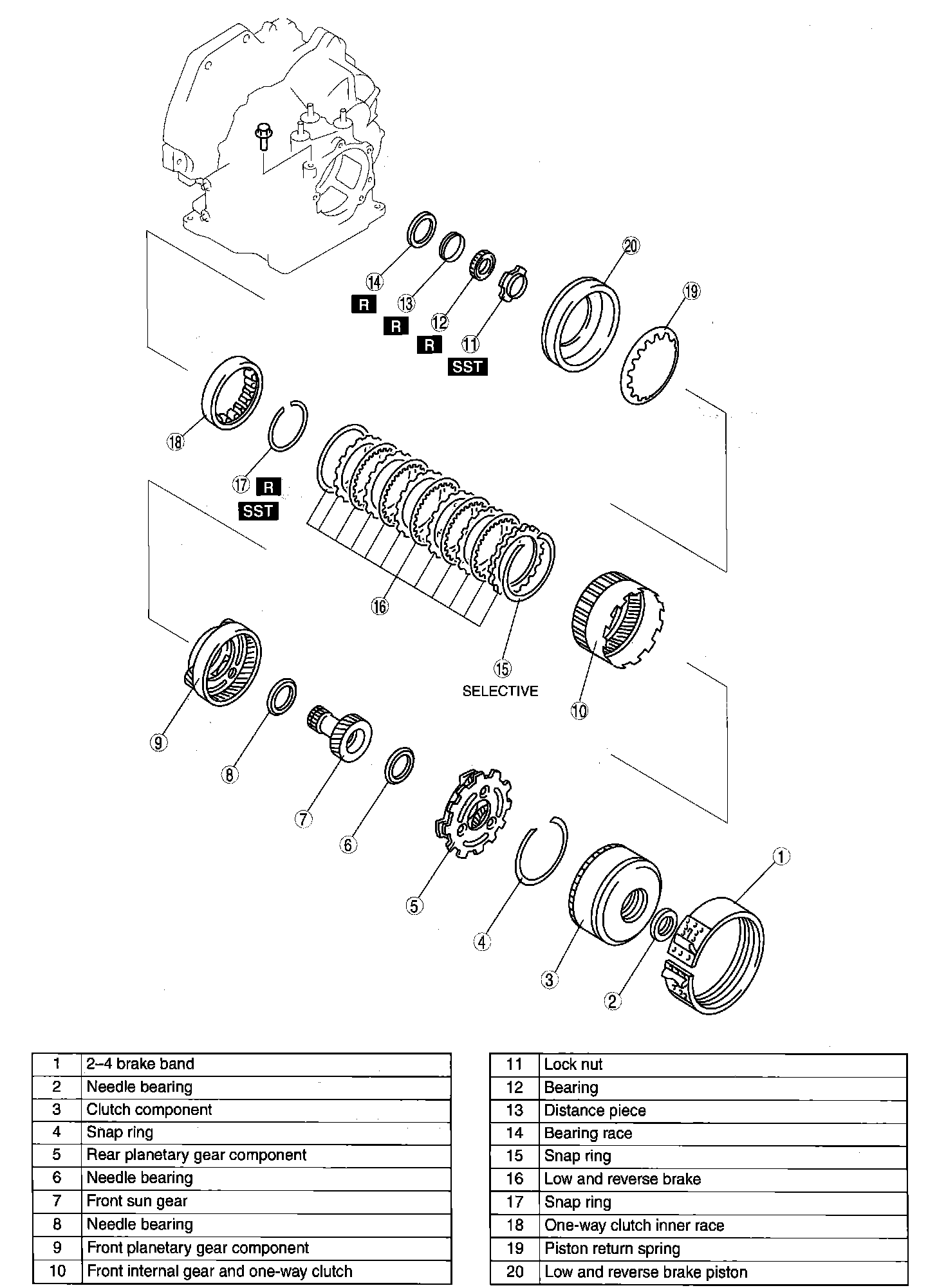 ⑳
⑲
⑭
R
⑬
R
⑫
R
⑪
SST
⑱
⑰ R
SST
⑯
⑮
SELECTIVE
⑩
⑨
⑧
⑦
⑥
⑤
④
③
②
①

| 1 | 2–4 brake band |
|---|---|
| 2 | Needle bearing |
| 3 | Clutch component |
| 4 | Snap ring |
| 5 | Rear planetary gear component |
| 6 | Needle bearing |
| 7 | Front sun gear |
| 8 | Needle bearing |
| 9 | Front planetary gear component |
| 10 | Front internal gear and one-way clutch |

| 11 | Lock nut |
|---|---|
| 12 | Bearing |
| 13 | Distance piece |
| 14 | Bearing race |
| 15 | Snap ring |
| 16 | Low and reverse brake |
| 17 | Snap ring |
| 18 | One-way clutch inner race |
| 19 | Piston return spring |
| 20 | Low and reverse brake piston |