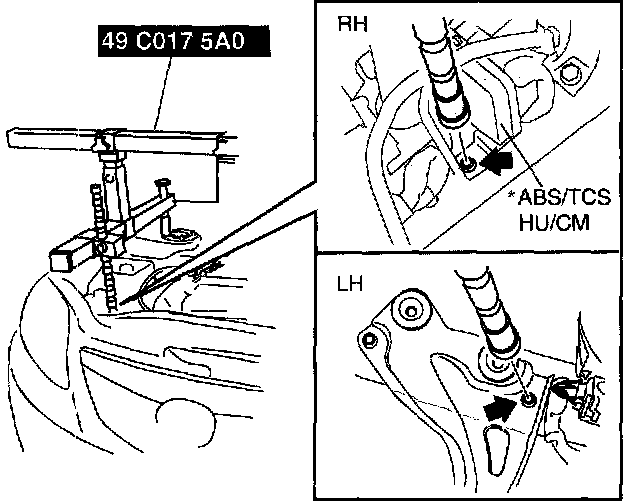 49 C017 5A0

RH

*ABS/TCS HU/CM

LH