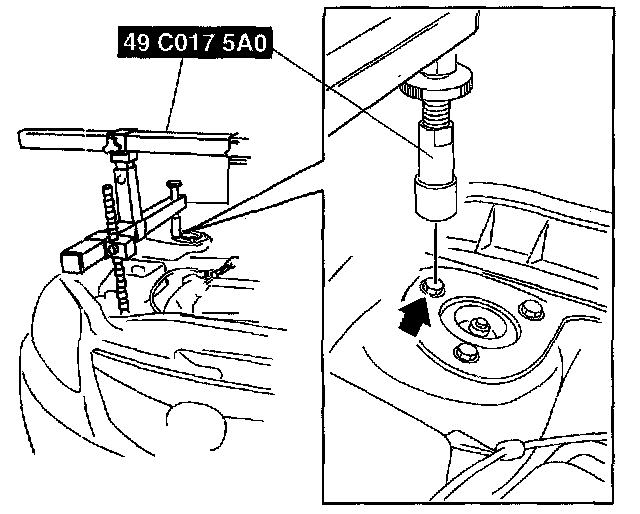 49 C017 5A0