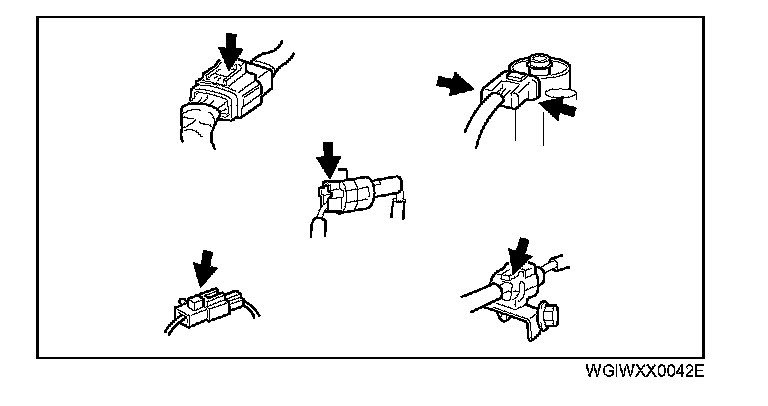 WGIWXX0042E