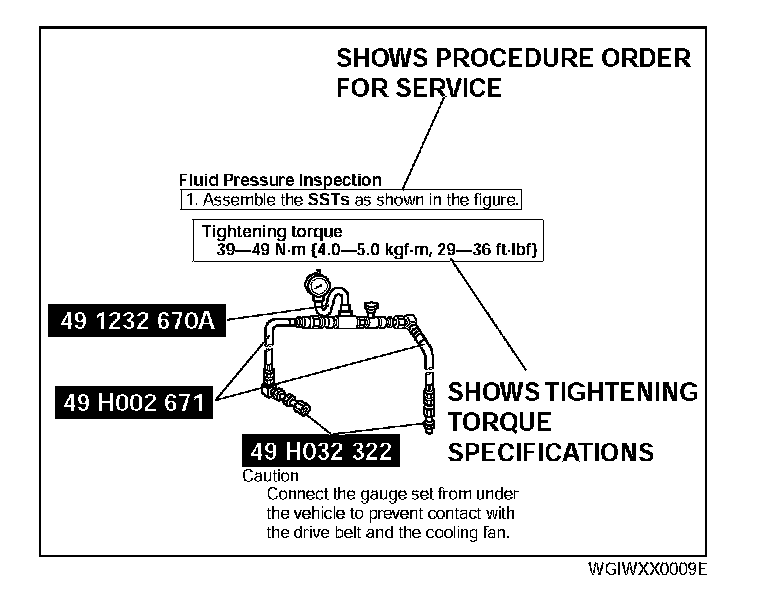 SHOWS PROCEDURE ORDER FOR SERVICE

Fluid Pressure Inspection
1. Assemble the SSTs as shown in the figure.

Tightening torque
39—49 N·m {4.0—5.0 kgf·m, 29—36 ft·lbf}

49 1232 670A

49 H002 671

49 H032 322

SHOWS TIGHTENING TORQUE SPECIFICATIONS

Caution
Connect the gauge set from under the vehicle to prevent contact with the drive belt and the cooling fan.

WGIWXX0009E