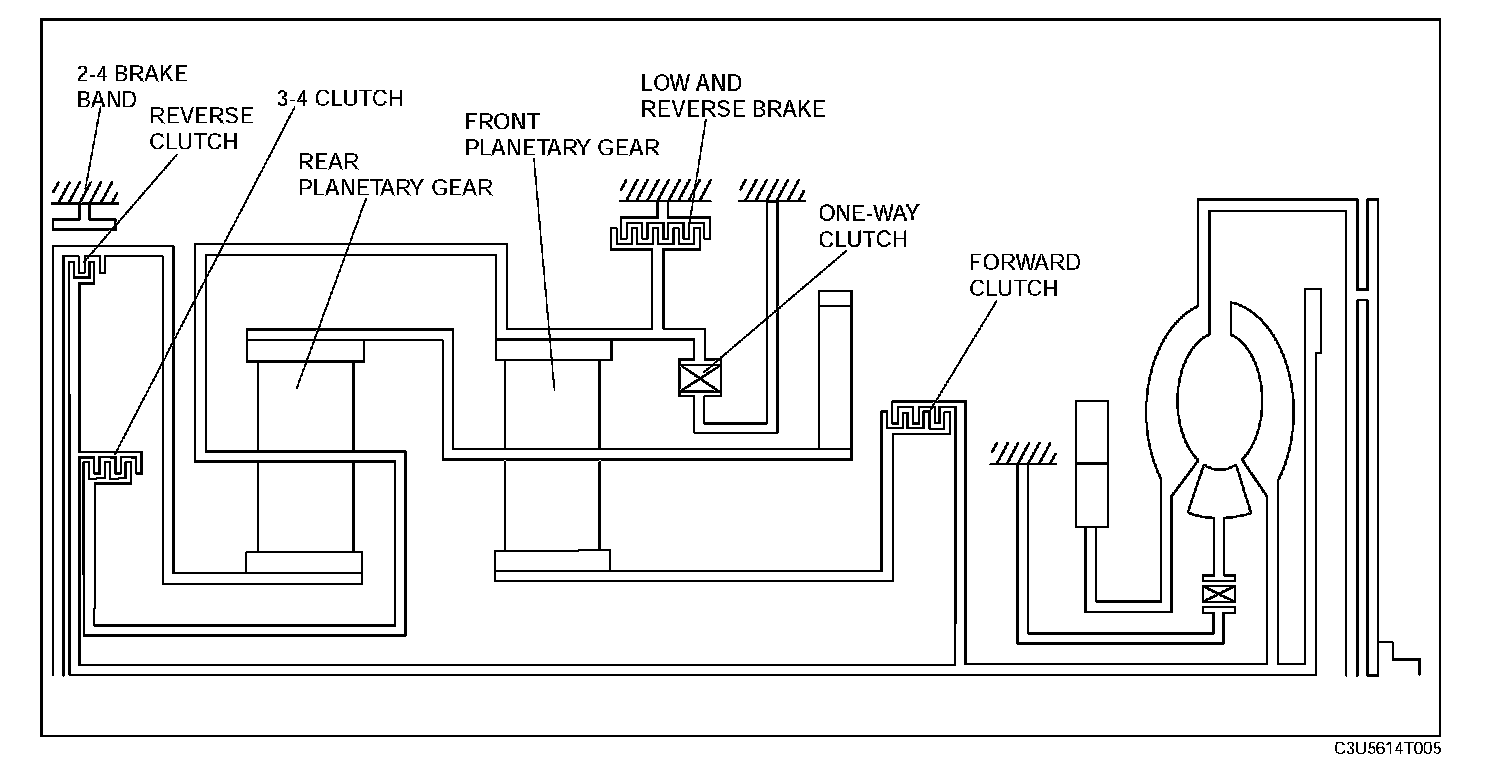 2-4 BRAKE BAND

REVERSE CLUTCH

3-4 CLUTCH

REAR PLANETARY GEAR

FRONT PLANETARY GEAR

LOW AND REVERSE BRAKE

ONE-WAY CLUTCH

FORWARD CLUTCH

C3U5614T005