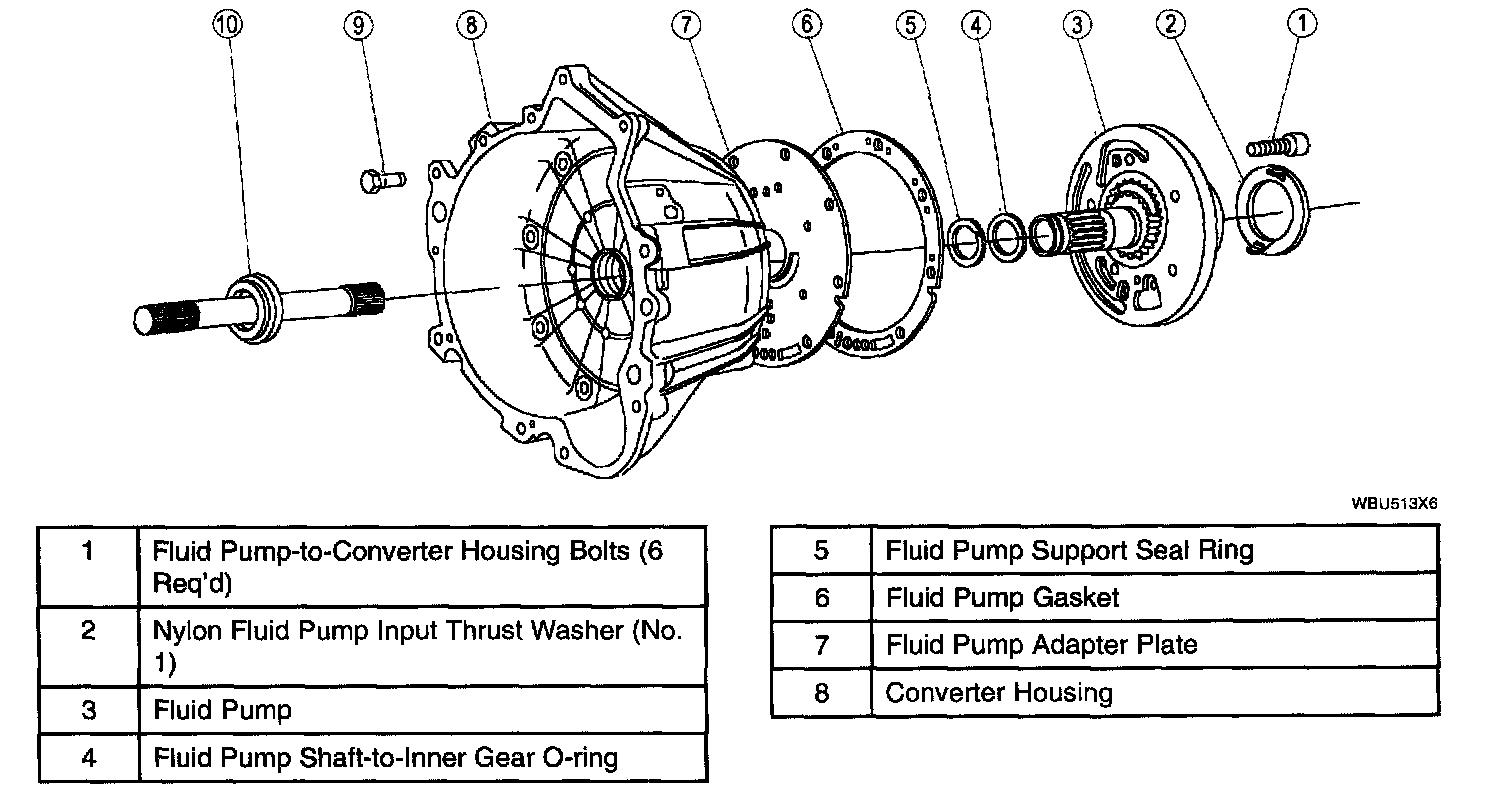 10 9 8 7 6 5 4 3 2 1

WBU513X6

| 1 | Fluid Pump-to-Converter Housing Bolts (6 Req'd) |
|---|---|
| 2 | Nylon Fluid Pump Input Thrust Washer (No. 1) |
| 3 | Fluid Pump |
| 4 | Fluid Pump Shaft-to-Inner Gear O-ring |

| 5 | Fluid Pump Support Seal Ring |
|---|---|
| 6 | Fluid Pump Gasket |
| 7 | Fluid Pump Adapter Plate |
| 8 | Converter Housing |