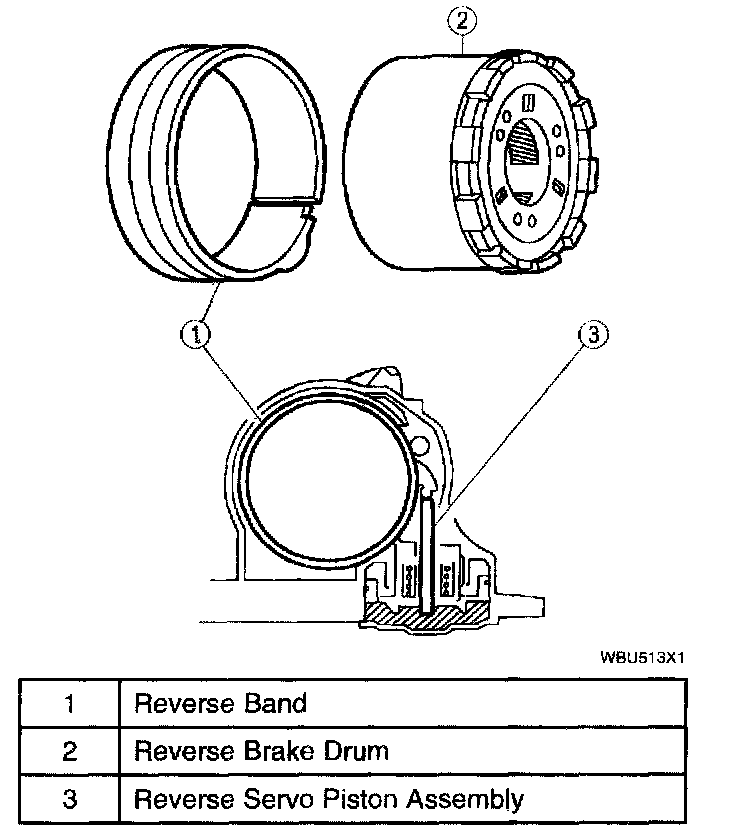 2

1

3

WBU513X1

| 1 | Reverse Band |
|---|---|
| 2 | Reverse Brake Drum |
| 3 | Reverse Servo Piston Assembly |