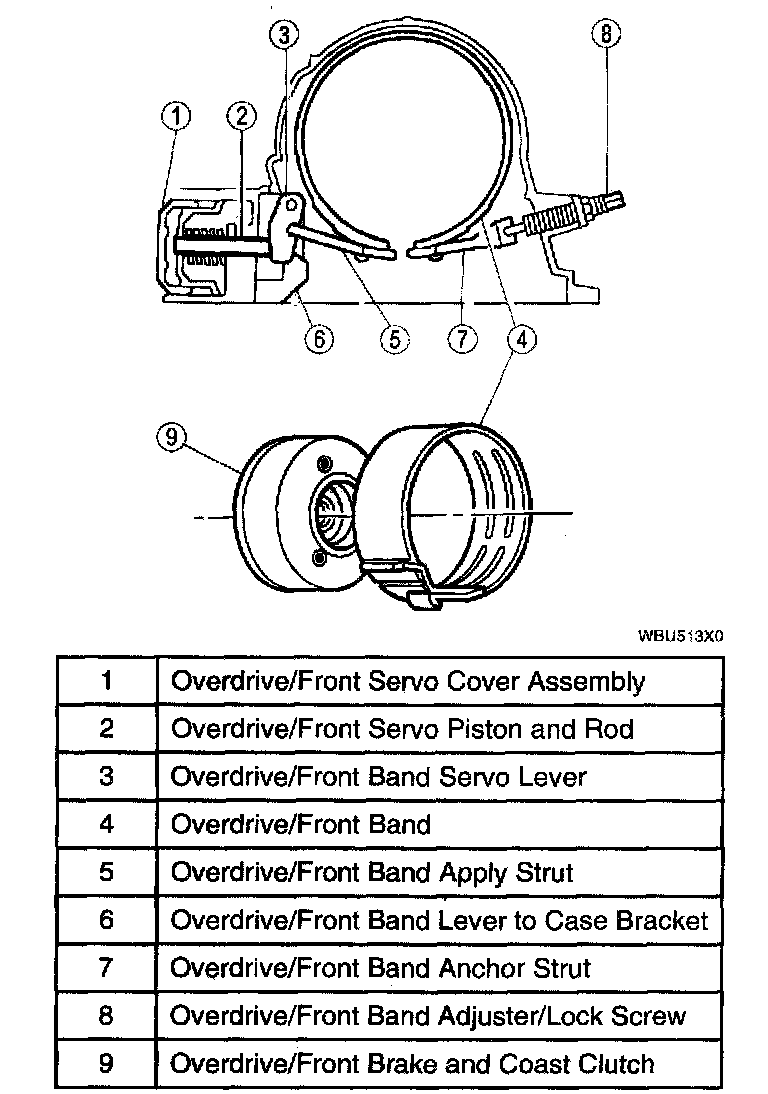 3
8
1
2
6
5
7
4
9

WBU513X0

| 1 | Overdrive/Front Servo Cover Assembly |
|---|---|
| 2 | Overdrive/Front Servo Piston and Rod |
| 3 | Overdrive/Front Band Servo Lever |
| 4 | Overdrive/Front Band |
| 5 | Overdrive/Front Band Apply Strut |
| 6 | Overdrive/Front Band Lever to Case Bracket |
| 7 | Overdrive/Front Band Anchor Strut |
| 8 | Overdrive/Front Band Adjuster/Lock Screw |
| 9 | Overdrive/Front Brake and Coast Clutch |