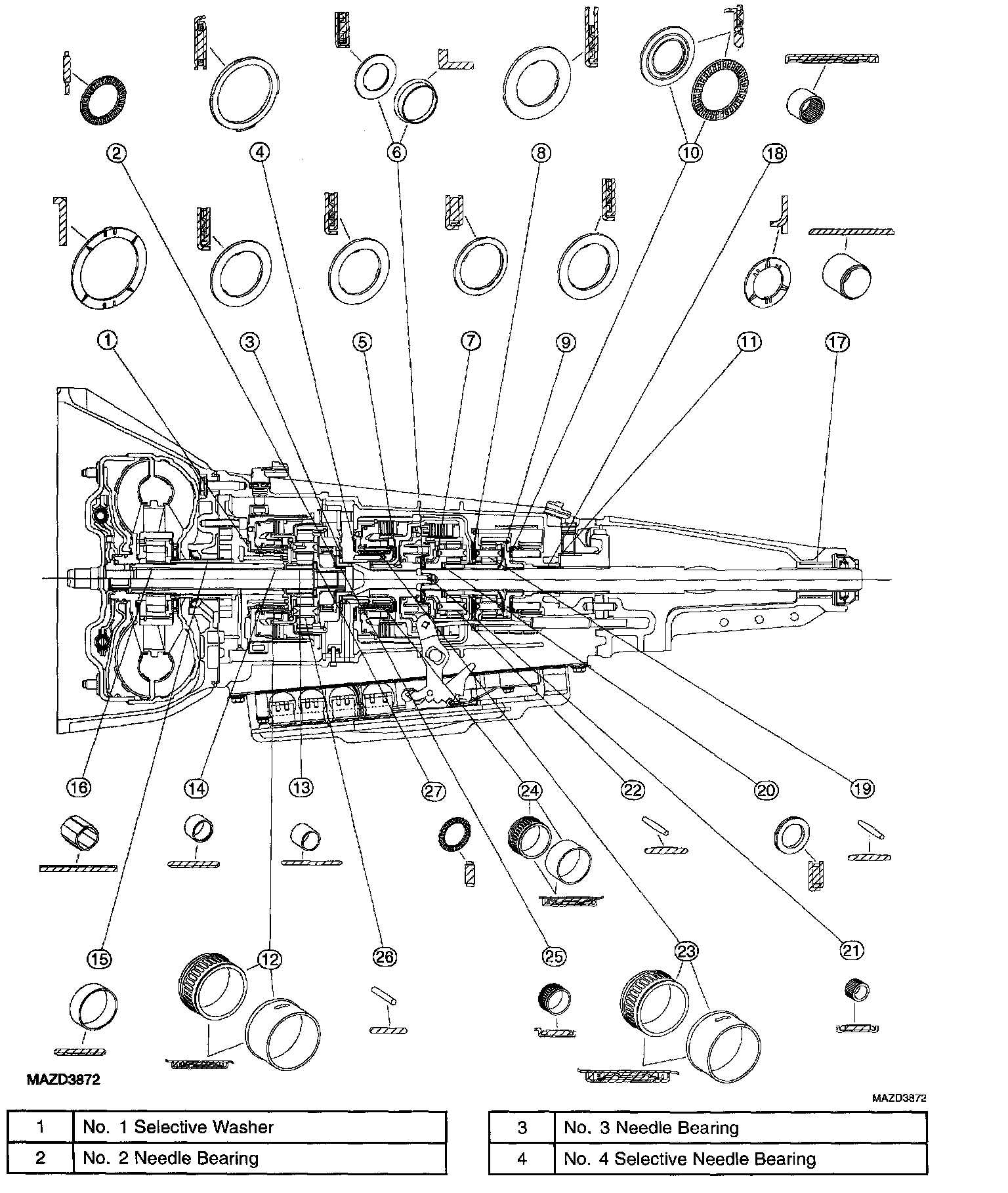 2
4
6
8
10
18
1
3
5
7
9
11
17
16
14
13
27
24
22
20
19
15
12
26
25
23
21
MAZD3872

MAZD3872

| 1 | No. 1 Selective Washer |
|---|---|
| 2 | No. 2 Needle Bearing |

| 3 | No. 3 Needle Bearing |
|---|---|
| 4 | No. 4 Selective Needle Bearing |