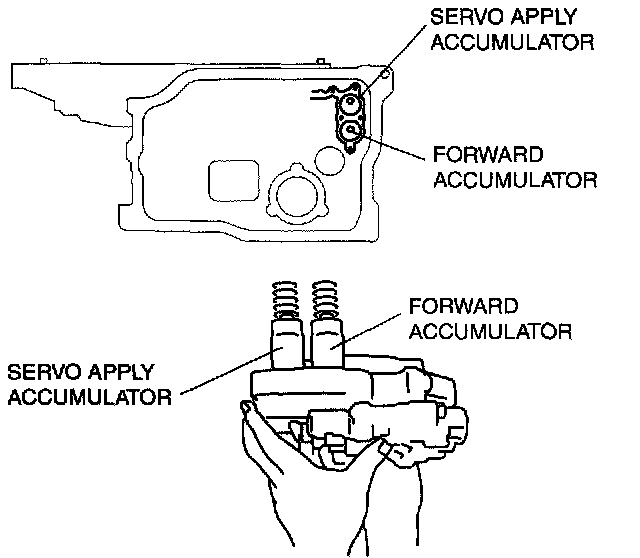 SERVO APPLY ACCUMULATOR

FORWARD ACCUMULATOR

FORWARD ACCUMULATOR

SERVO APPLY ACCUMULATOR