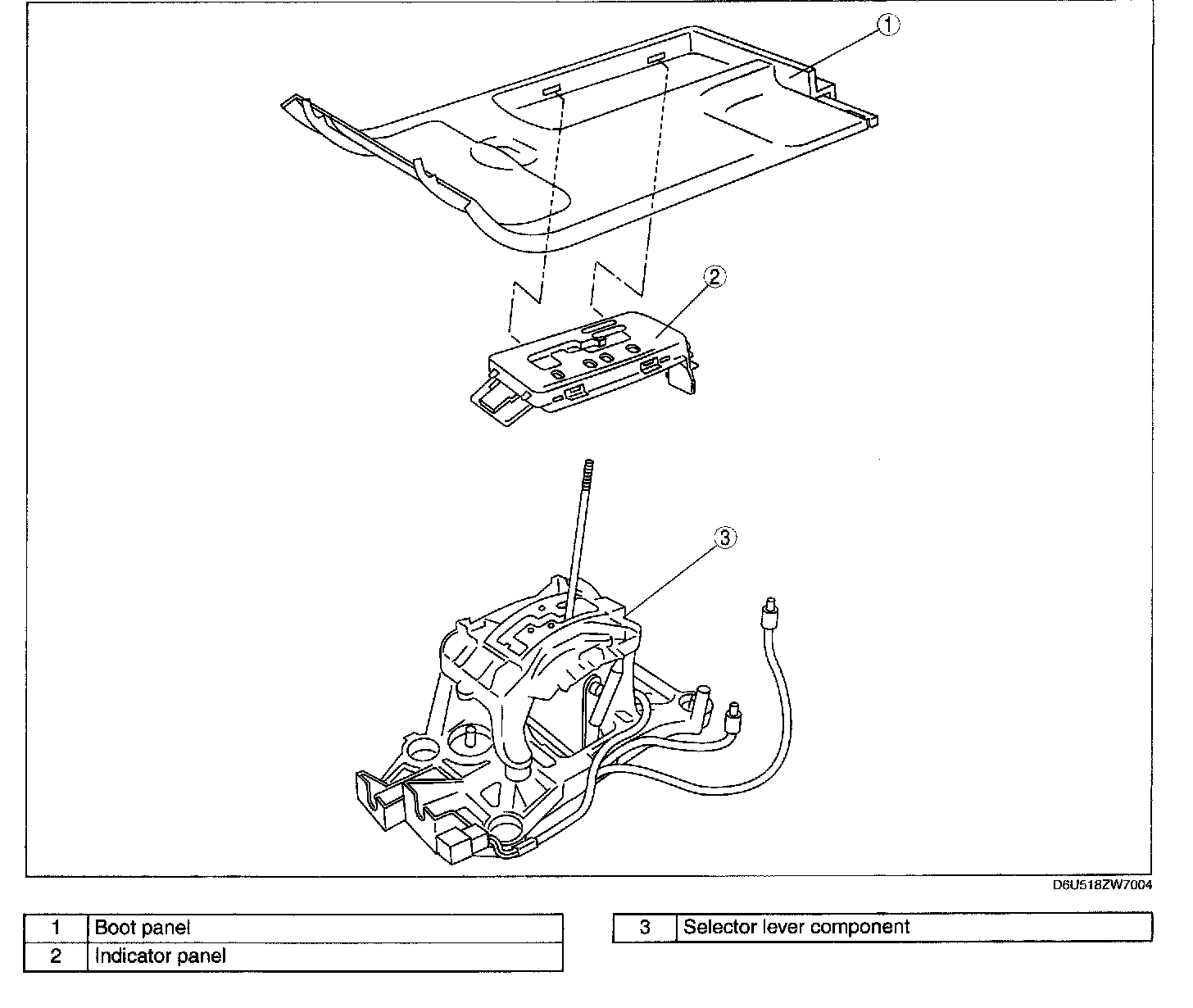 1

2

3

D6U518ZW7004

| 1 | Boot panel |
|---|---|
| 2 | Indicator panel |

| 3 | Selector lever component |
|---|---|