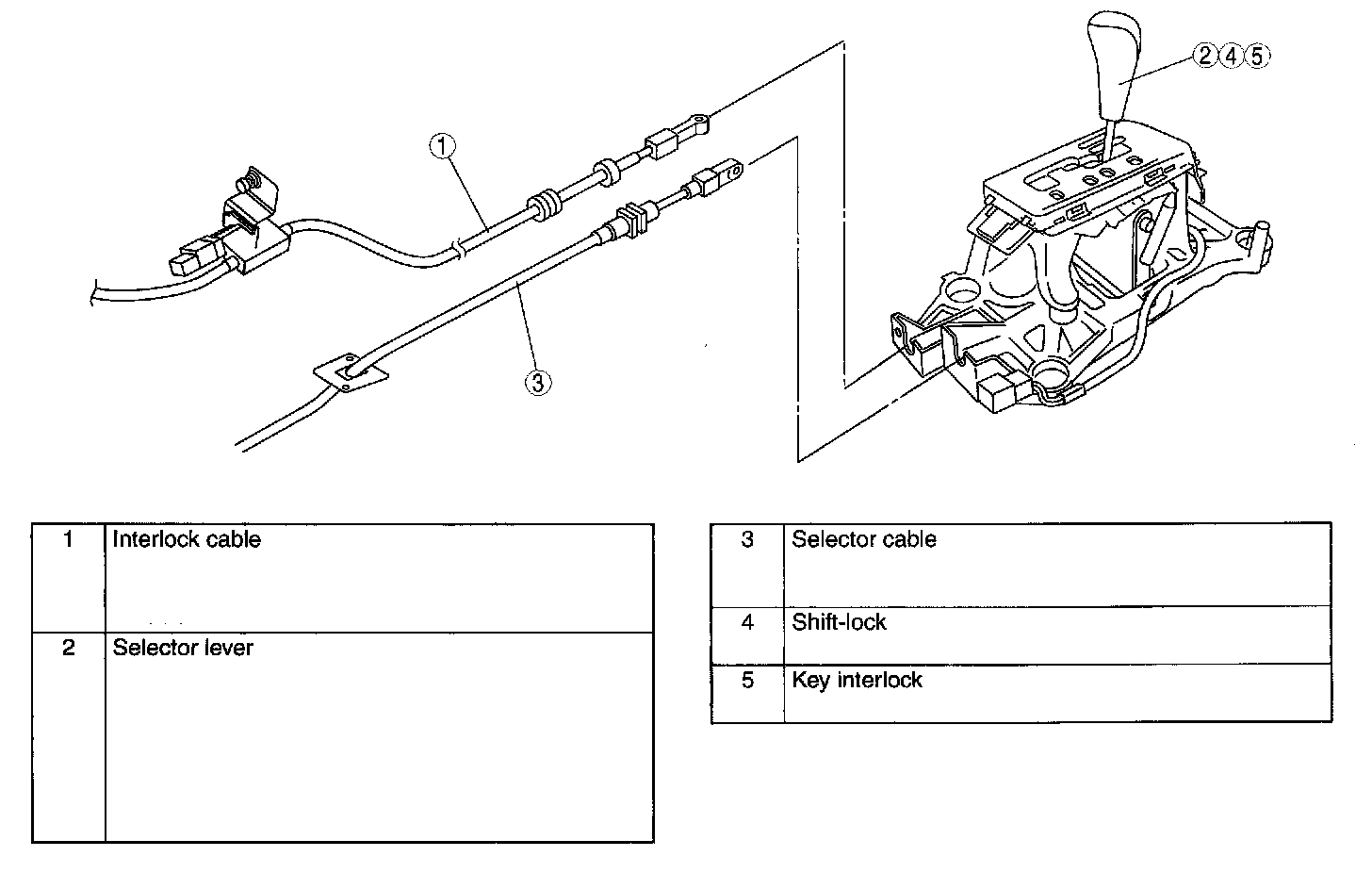 ②④⑤

①

③

| 1 | Interlock cable |
|---|---|
| 2 | Selector lever |

| 3 | Selector cable |
|---|---|
| 4 | Shift-lock |
| 5 | Key interlock |