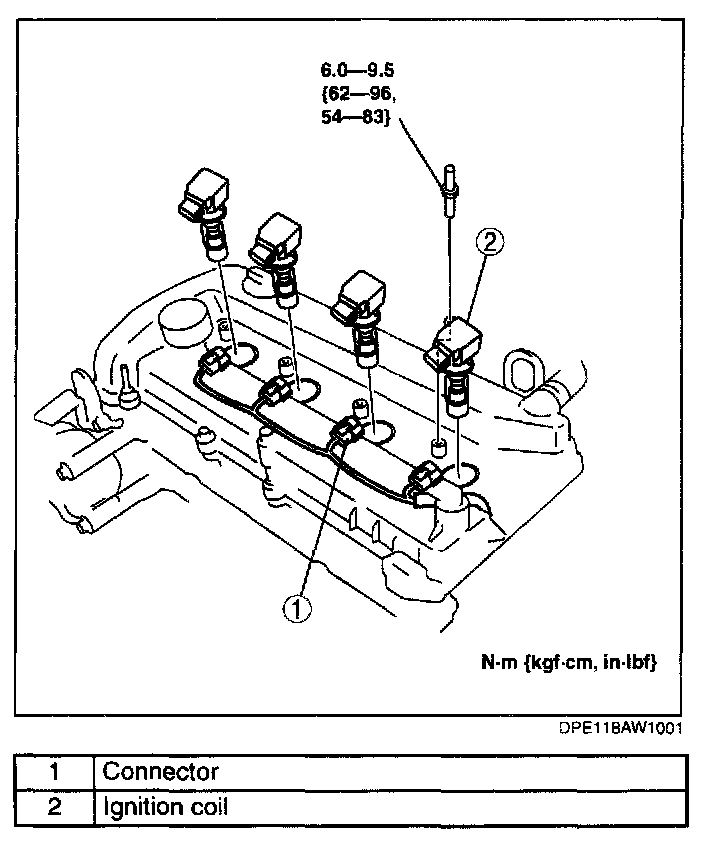 6.0—9.5
{62—96,
54—83}

②

①

N·m {kgf·cm, in·lbf}

DPE118AW1001

| 1 | Connector |
|---|---|
| 2 | Ignition coil |