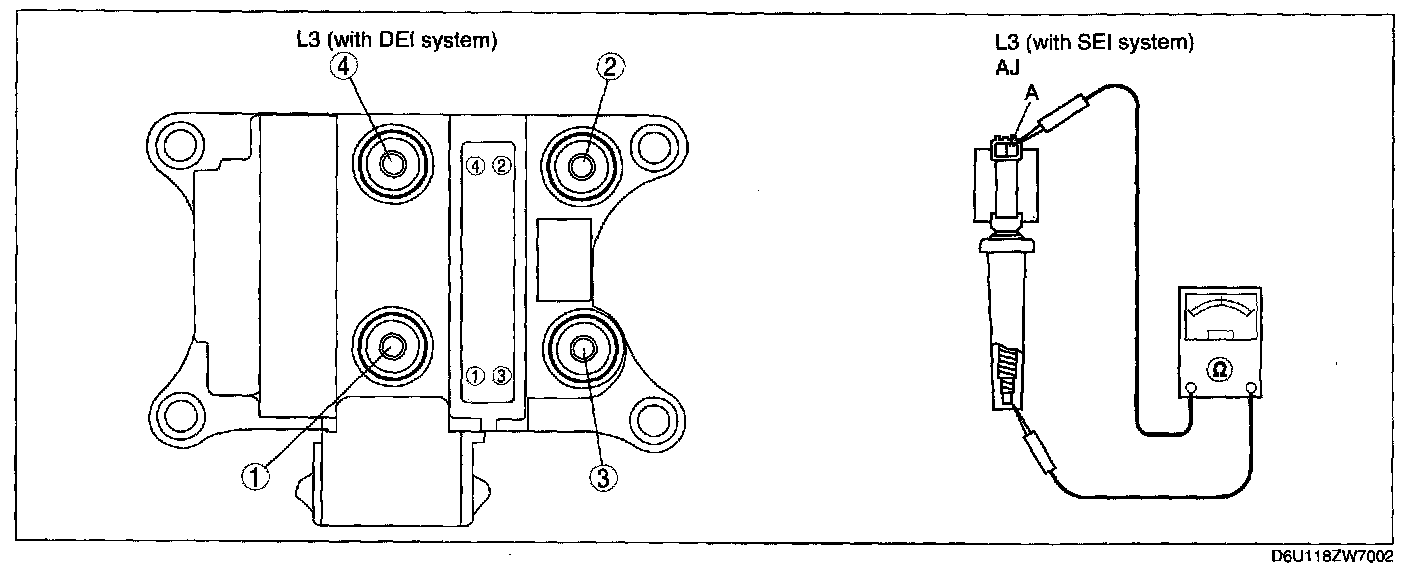 L3 (with DEI system)

④ ② ④ ②

① ③ ① ③

L3 (with SEI system)
AJ

A

Ω

D6U118ZW7002