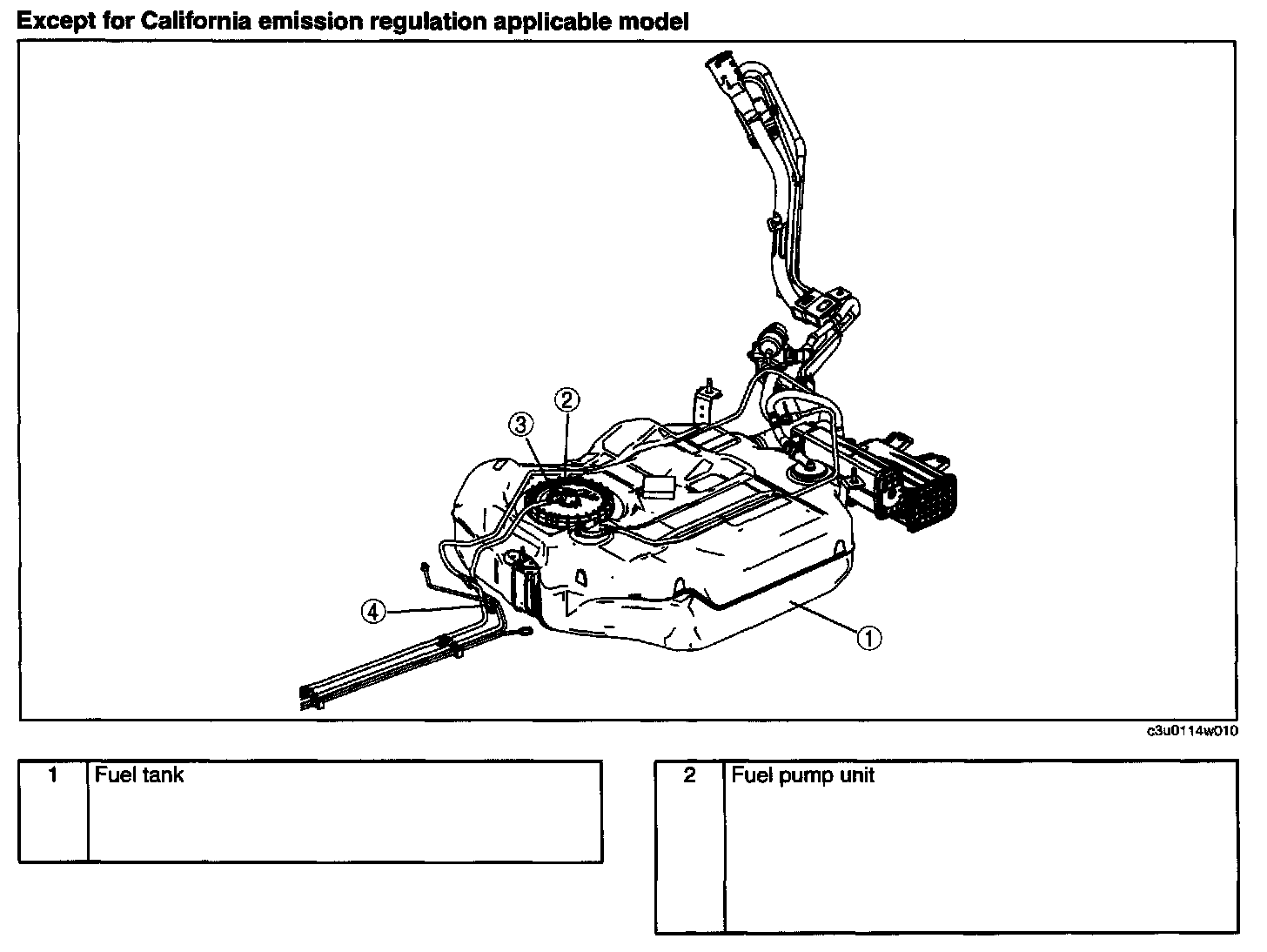 Except for California emission regulation applicable model

3
2
4
1

c3u0114w010

| 1 | Fuel tank |
|---|---|

| 2 | Fuel pump unit |
|---|---|